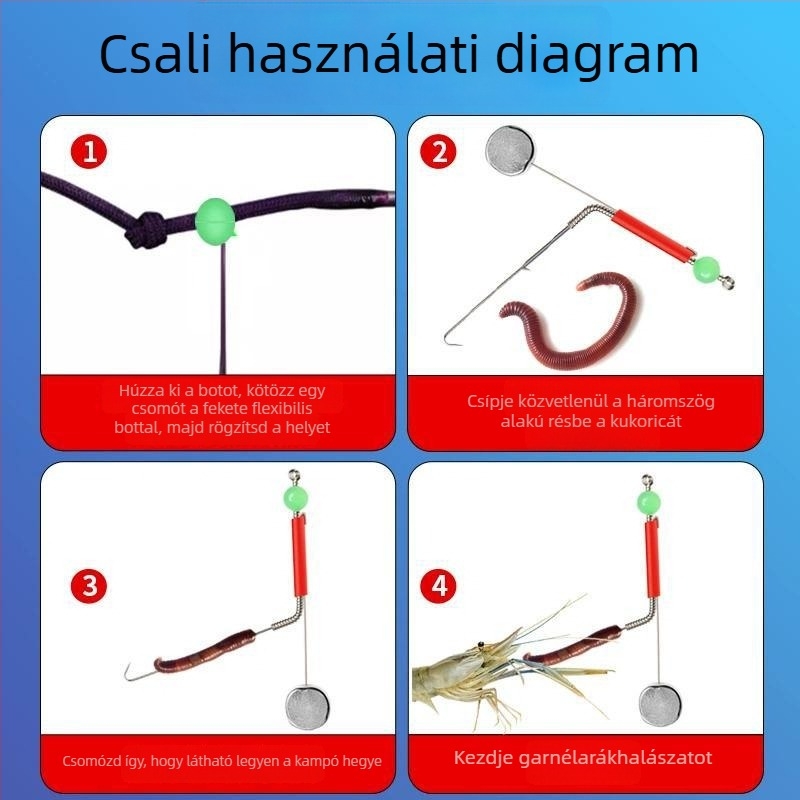 Csali használati diagram

1

Húzza ki a botot, kötözz egy csomót a fekete flexibilis bottal, majd rögzítsd a helyet

2

Csípje közvetlenül a háromszög alakú résbe a kukoricát

3

Csomózd így, hogy látható legyen a kampó hegye

4

Kezdje garnélarákhalászatot