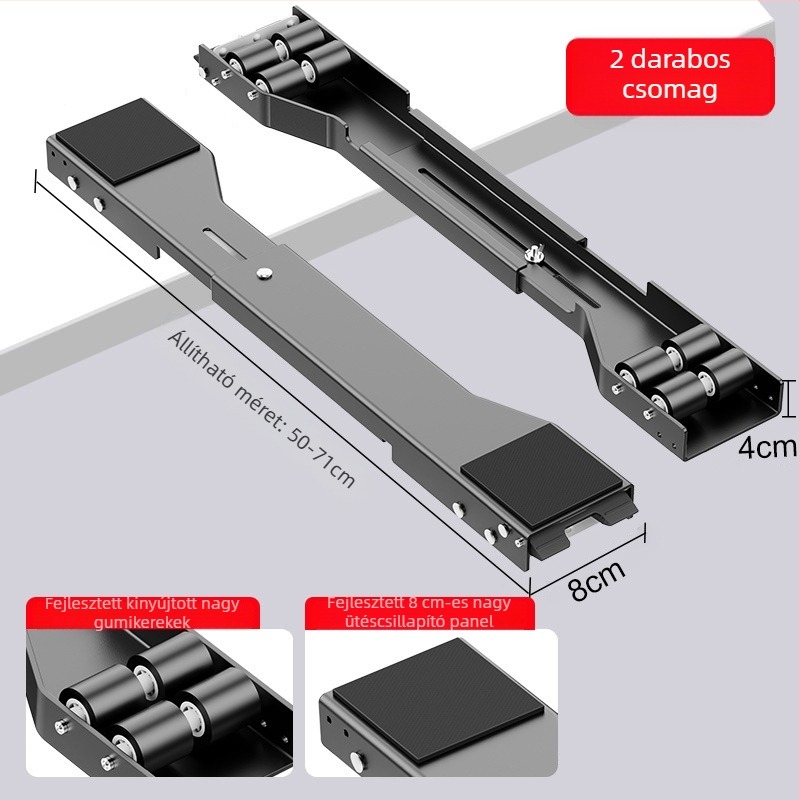 2 darabos csomag

Állítható méret: 50-71cm

4cm

8cm

Fejlesztett kinyújtott nagy gumikerekek

Fejlesztett 8 cm-es nagy ütéscsillapító panel