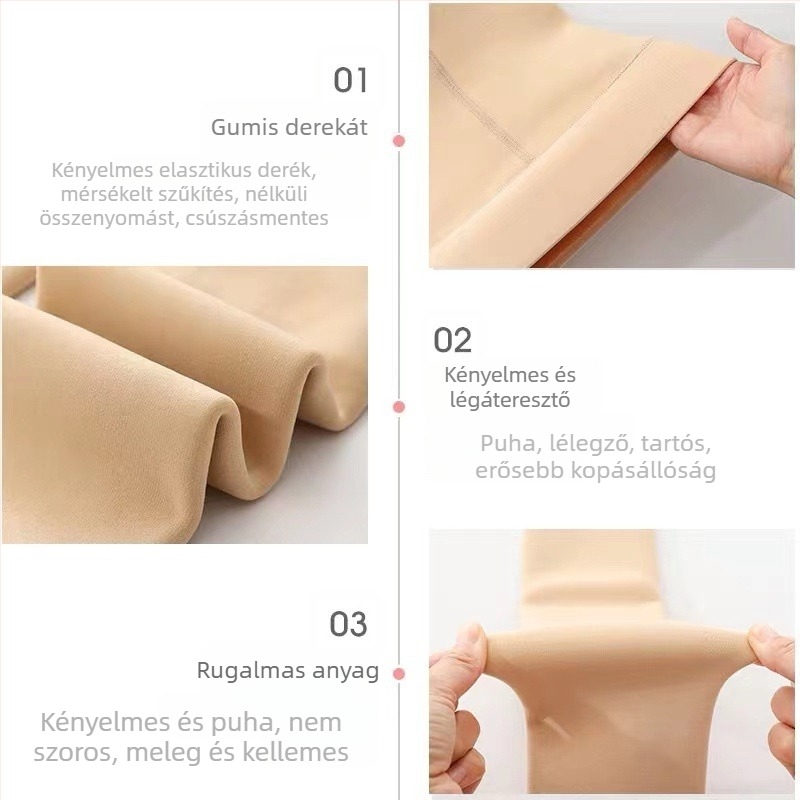 01

Gumis derekát

Kényelmes elasztikus derék, mérsékelt szűkítés, nélküli összenyomást, csúszásmentes

02

Kényelmes és légáteresztő

Puha, lélegző, tartós, erősebb kopásállóság

03

Rugalmas anyag

Kényelmes és puha, nem szoros, meleg és kellemes