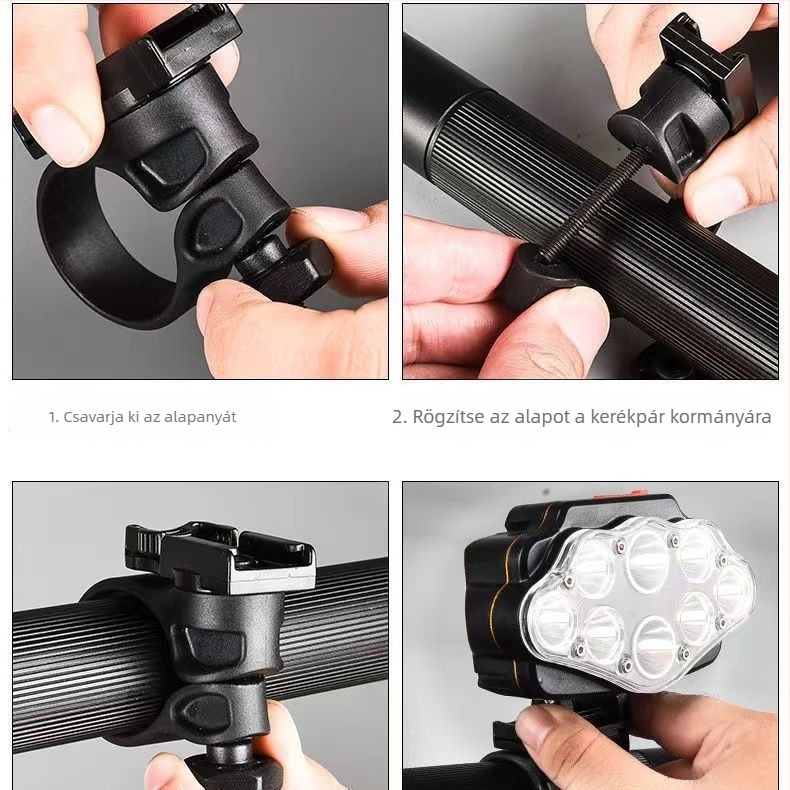 1. Csavarja ki az alapanyát

2. Rögzítse az alapot a kerékpár kormányára