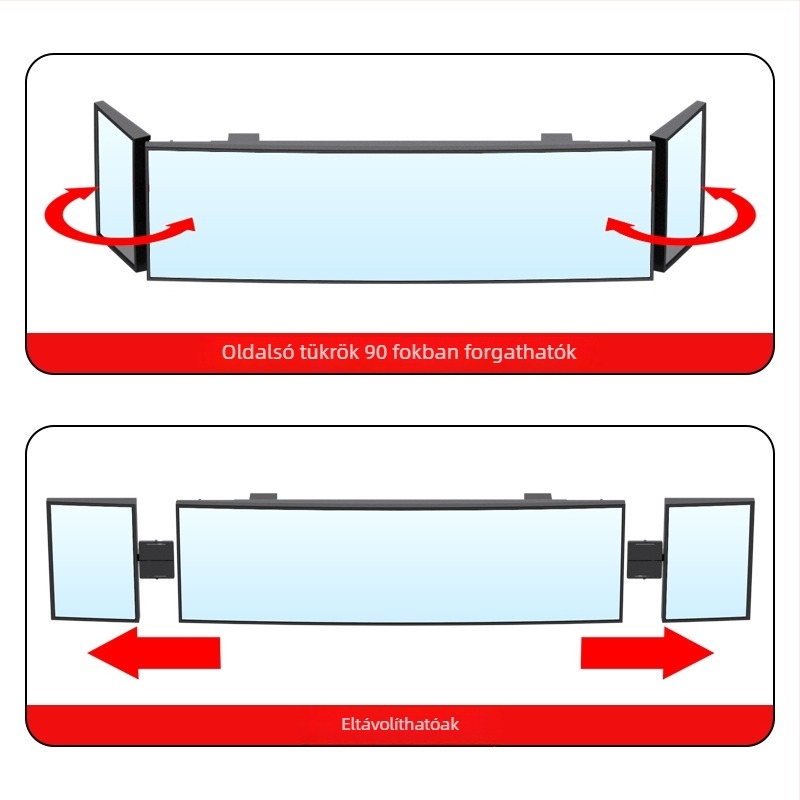 Oldalsó tükrök 90 fokban forgathatók

Eltávolíthatóak