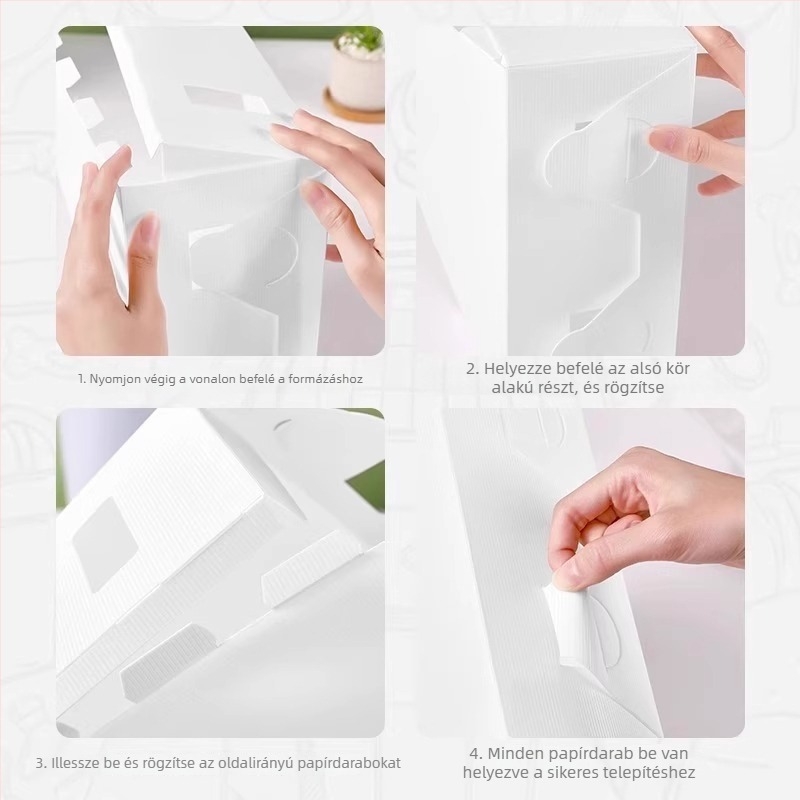 1. Nyomjon végig a vonalon befelé a formázáshoz

2. Helyezze befelé az alsó kör alakú részt, és rögzítse

3. Illessze be és rögzítse az oldalirányú papírdarabokat

4. Minden papírdarab be van helyezve a sikeres telepítéshez