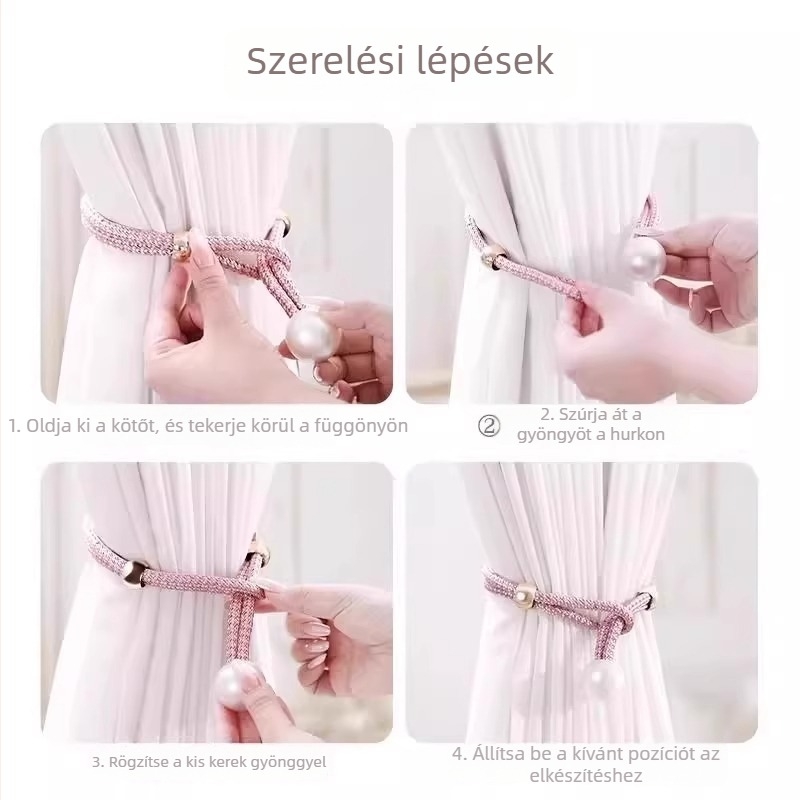 Szerelési lépések

1. Oldja ki a kötőt, és tekerje körül a függönyön

② 2. Szúrja át a gyöngyöt a hurkon

3. Rögzítse a kis kerek gyönggyel

4. Állítsa be a kívánt pozíciót az elkészítéshez