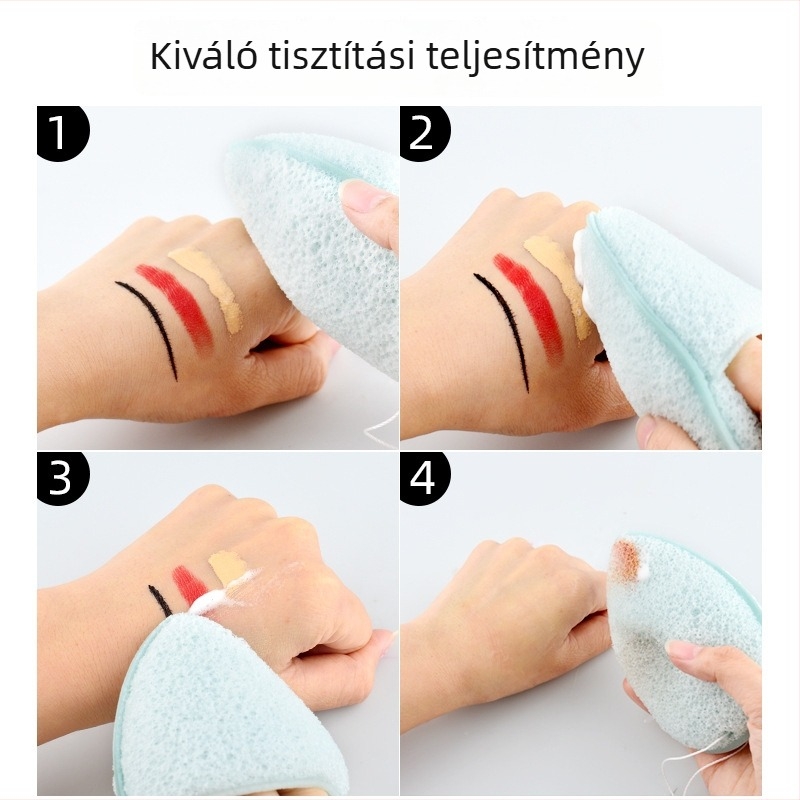 Kiváló tisztítási teljesítmény

1

2

3

4