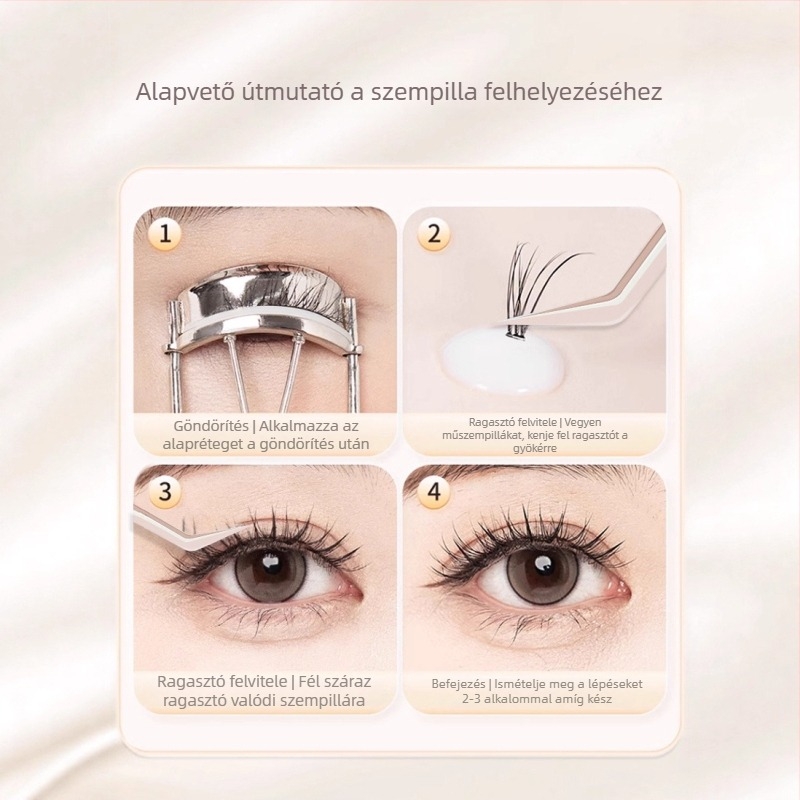 Alapvető útmutató a szempilla felhelyezéséhez

1

Göndörítés | Alkalmazza az alapréteget a göndörítés után

2

Ragasztó felvitele | Vegyen műszempillákat, kenje fel ragasztót a gyökérre

3

Ragasztó felvitele | Fél száraz ragasztó valódi szempillára

4

Befejezés | Ismételje meg a lépéseket 2-3 alkalommal amíg kész