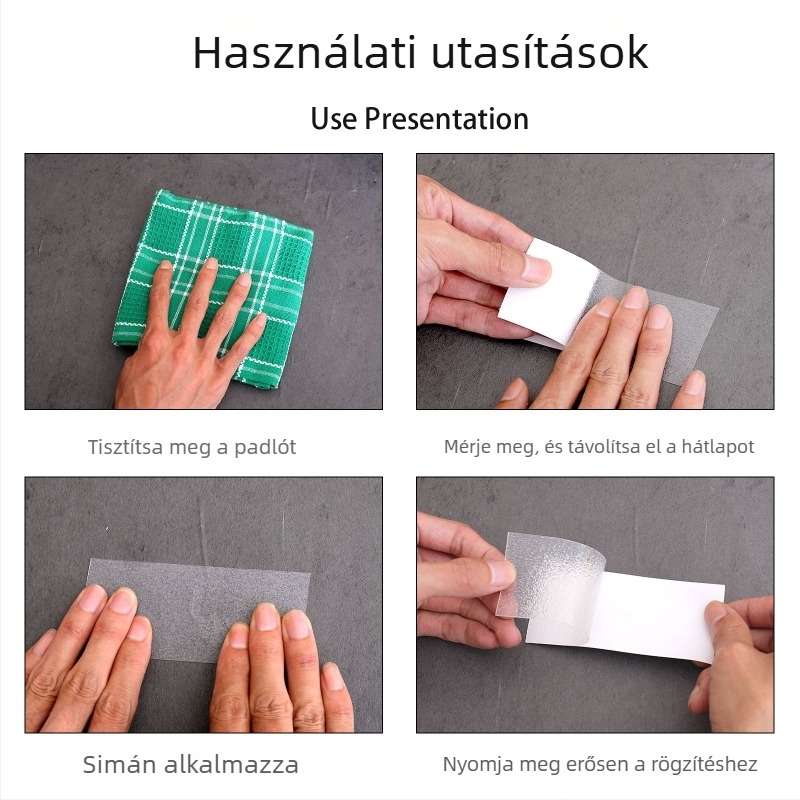 Használati utasítások

Use Presentation

Tisztítsa meg a padlót

Mérje meg, és távolítsa el a hátlapot

Simán alkalmazza

Nyomja meg erősen a rögzítéshez