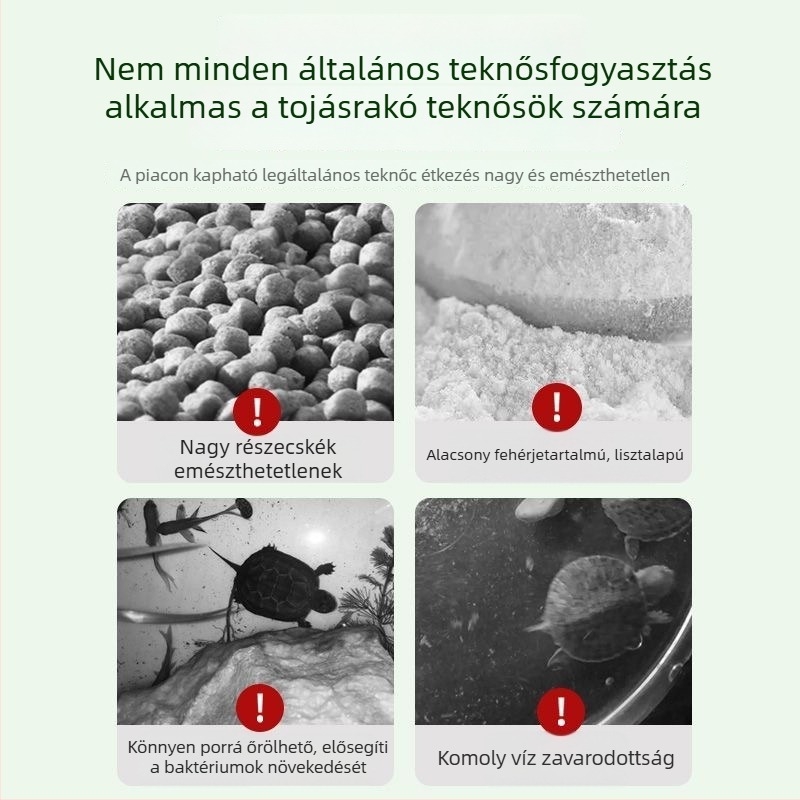 Nem minden általános teknősfogyasztás alkalmas a tojásrakó teknősök számára

A piacon kapható legáltalános teknőc étkezés nagy és emészthetetlen

!
Nagy részecskék emészthetetlenek

!
Alacsony fehérjetartalmú, lisztalapú

!
Könnyen porrá őrölhető, elősegíti a baktériumok növekedését

!
Komoly víz zavarodottság