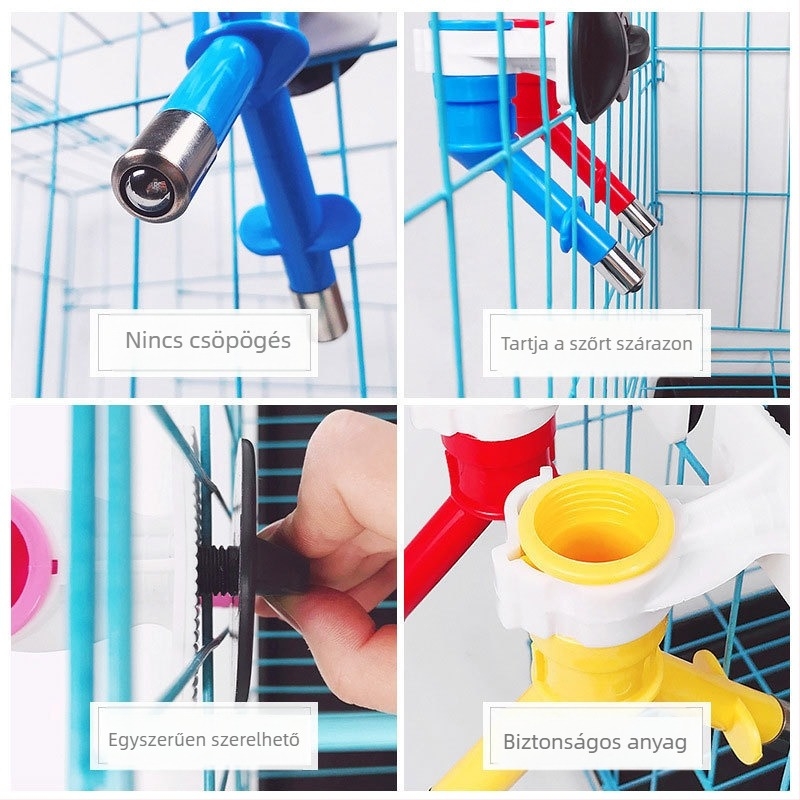 Nincs csöpögés

Tartja a szőrt szárazon

Egyszerűen szerelhető

Biztonságos anyag