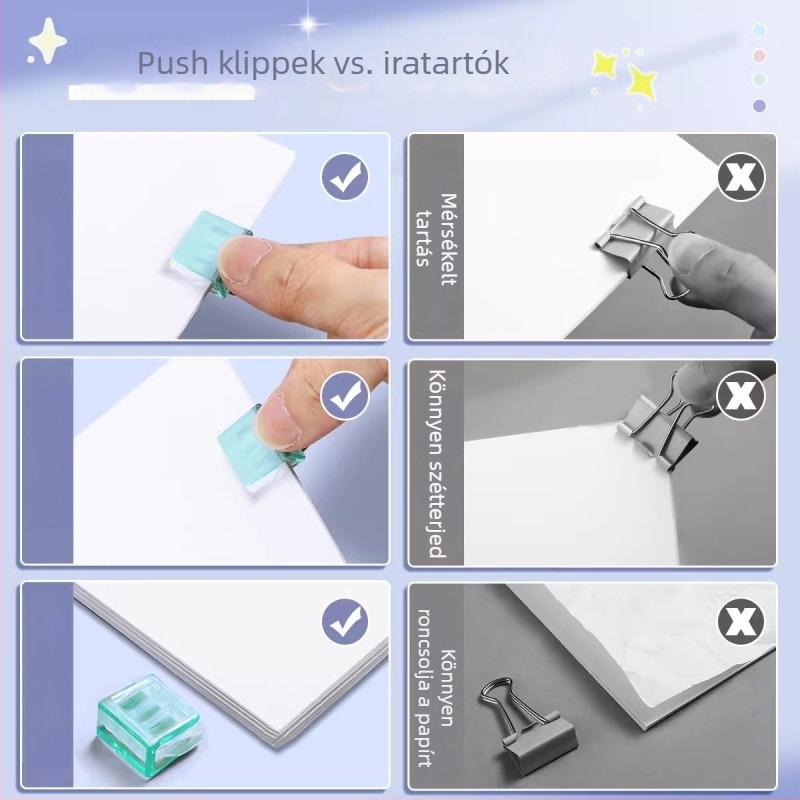 Push klippek vs. iratartók

Mérsékelt tartás

Könnyen szétterjed

Könnyen roncsolja a papírt