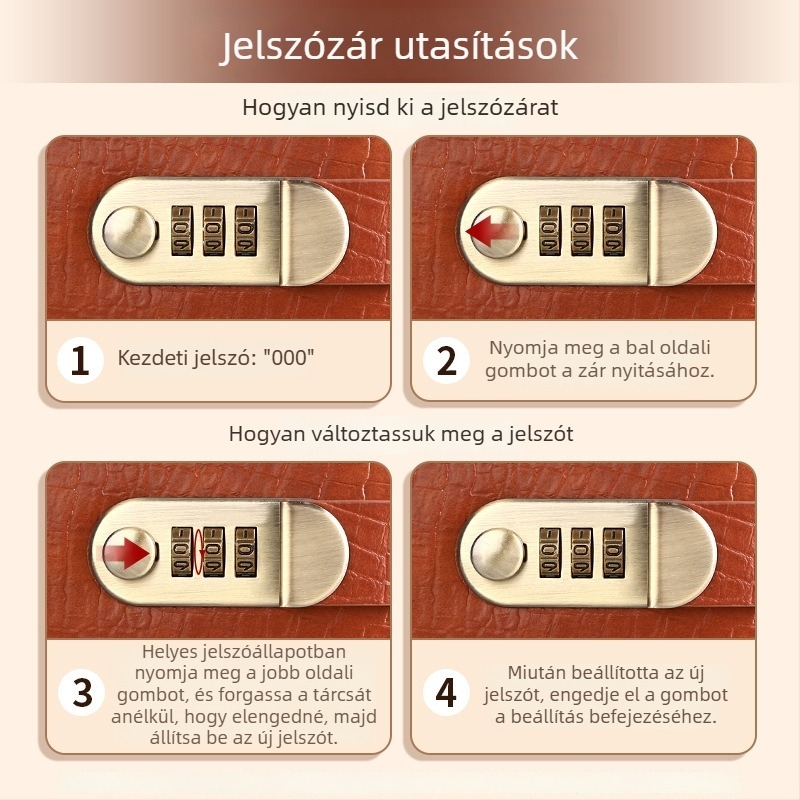 Jelszózár utasítások

Hogyan nyisd ki a jelszózárat

1 Kezdeti jelszó: "000"

2 Nyomja meg a bal oldali gombot a zár nyitásához.

Hogyan változtassuk meg a jelszót

3 Helyes jelszóállapotban nyomja meg a jobb oldali gombot, és forgassa a tárcsát anélkül, hogy elengedné, majd állítsa be az új jelszót.

4 Miután beállította az új jelszót, engedje el a gombot a beállítás befejezéséhez.