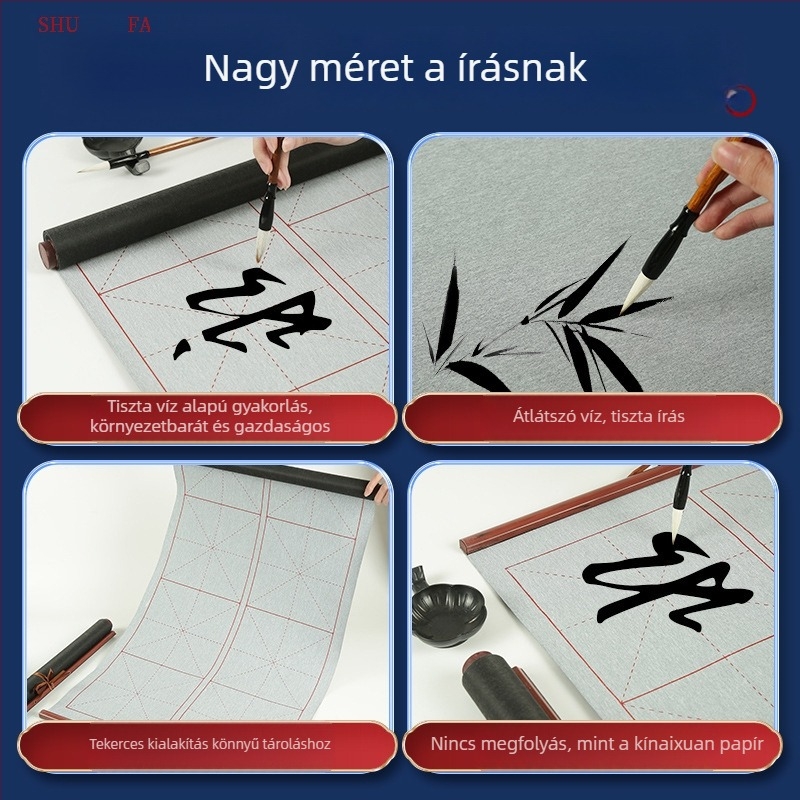 SHU FA

Nagy méret a írásnak

Tiszta víz alapú gyakorlás, környezetbarát és gazdaságos

Átlátszó víz, tiszta írás

Tekerces kialakítás könnyű tároláshoz

Nincs megfolyás, mint a kínaixuan papír