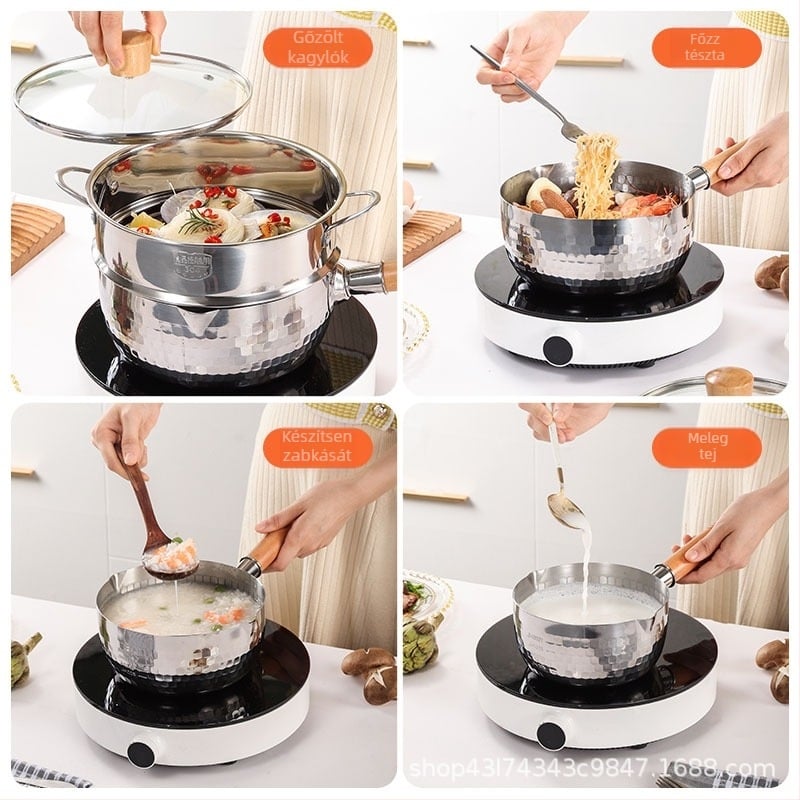 Gőzölt kagylók

Főzz tészta

Készítsen zabkását

Meleg tej

shop43l74343c9847.1688.com