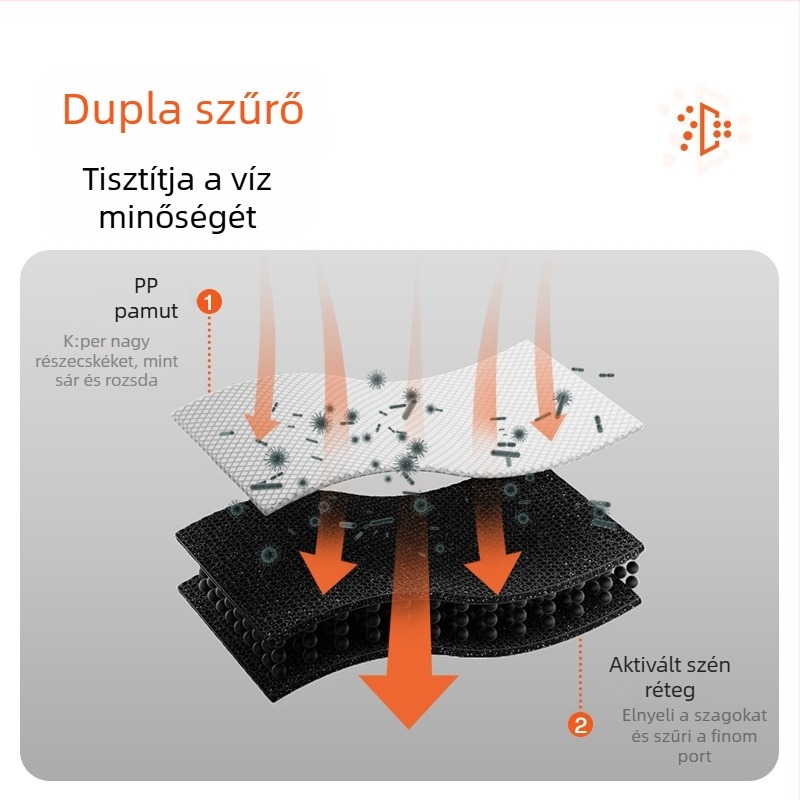 Dupla szűrő

Tisztítja a víz minőségét

PP pamut
1
K:per nagy részecskéket, mint sár és rozsda

Aktivált szén réteg
2
Elnyeli a szagokat és szűri a finom port