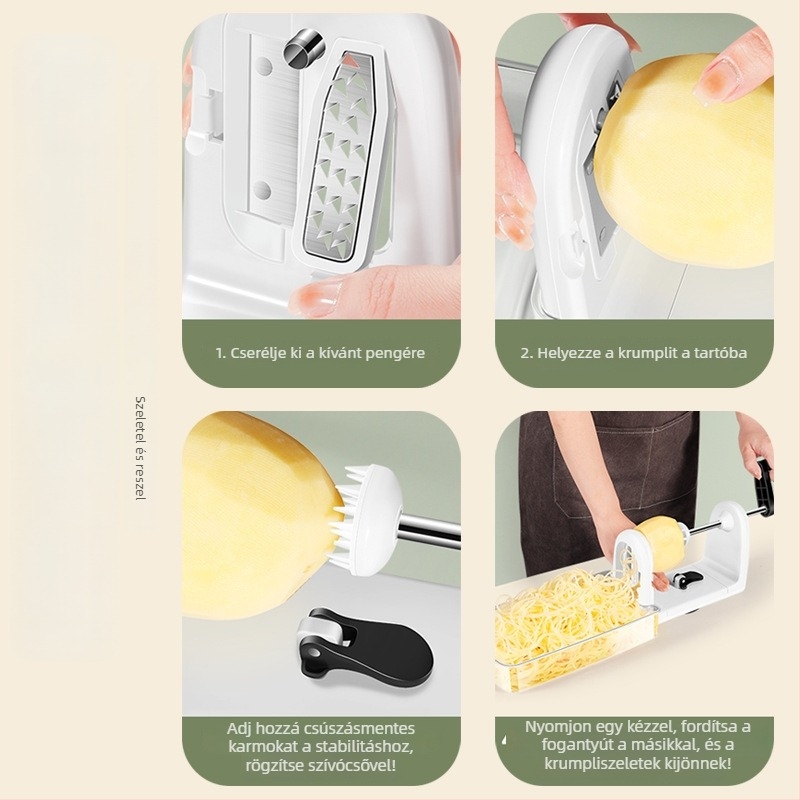 Szeletel és reszel

1. Cserélje ki a kívánt pengére

2. Helyezze a krumplit a tartóba

Adj hozzá csúszásmentes karmokat a stabilitáshoz, rögzítse szívócsővel!

Nyomjon egy kézzel, fordítsa a fogantyút a másikkal, és a krumpliszeletek kijönnek!