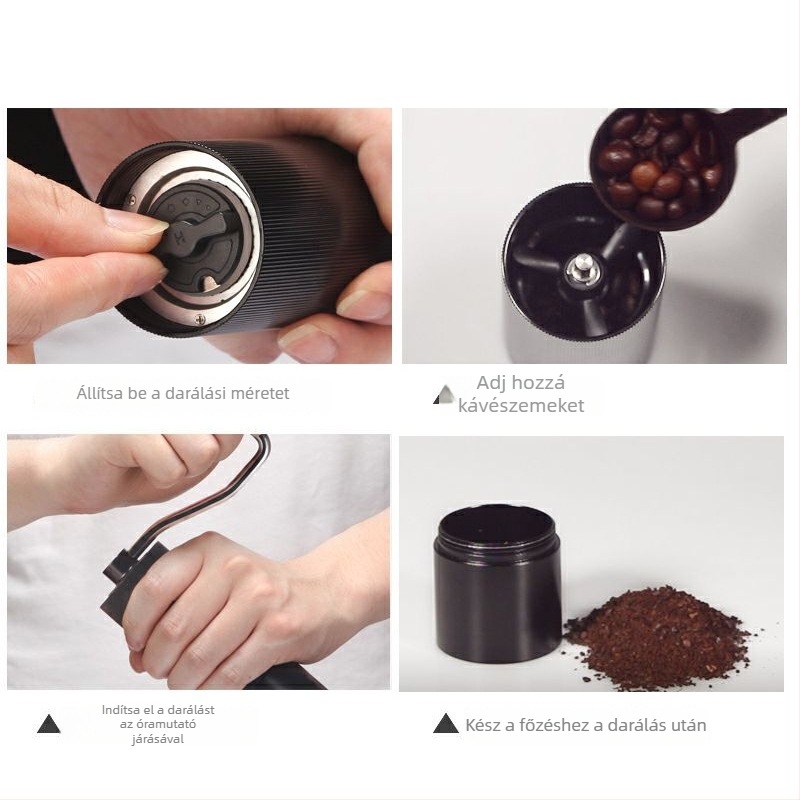 Állítsa be a darálási méretet

Adj hozzá kávészemeket

Indítsa el a darálást az óramutató járásával

Kész a főzéshez a darálás után