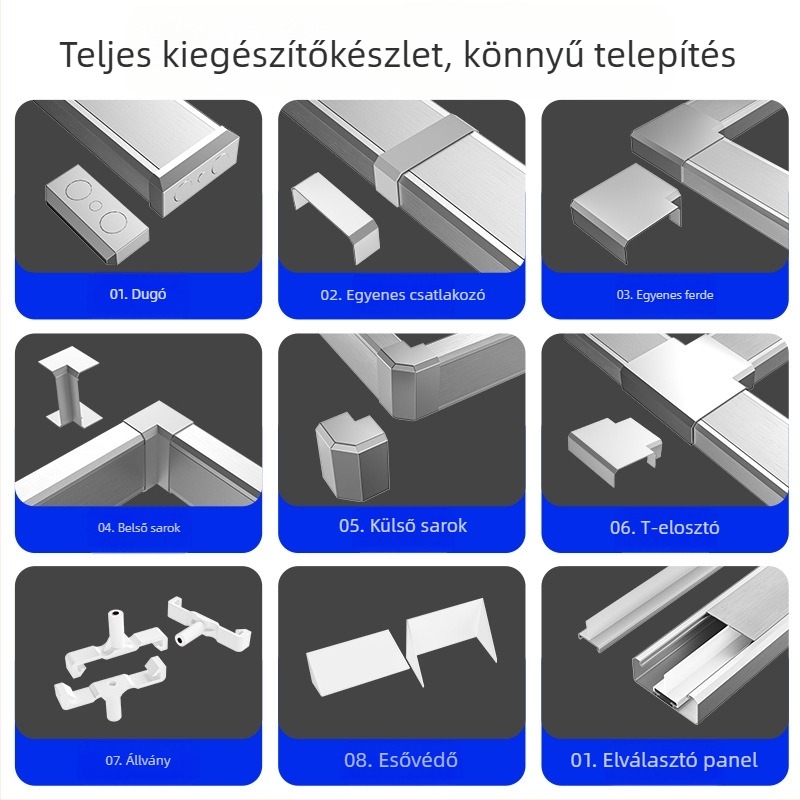 Teljes kiegészítőkészlet, könnyű telepítés

01. Dugó

02. Egyenes csatlakozó

03. Egyenes ferde

04. Belső sarok

05. Külső sarok

06. T-elosztó

07. Állvány

08. Esővédő

01. Elválasztó panel