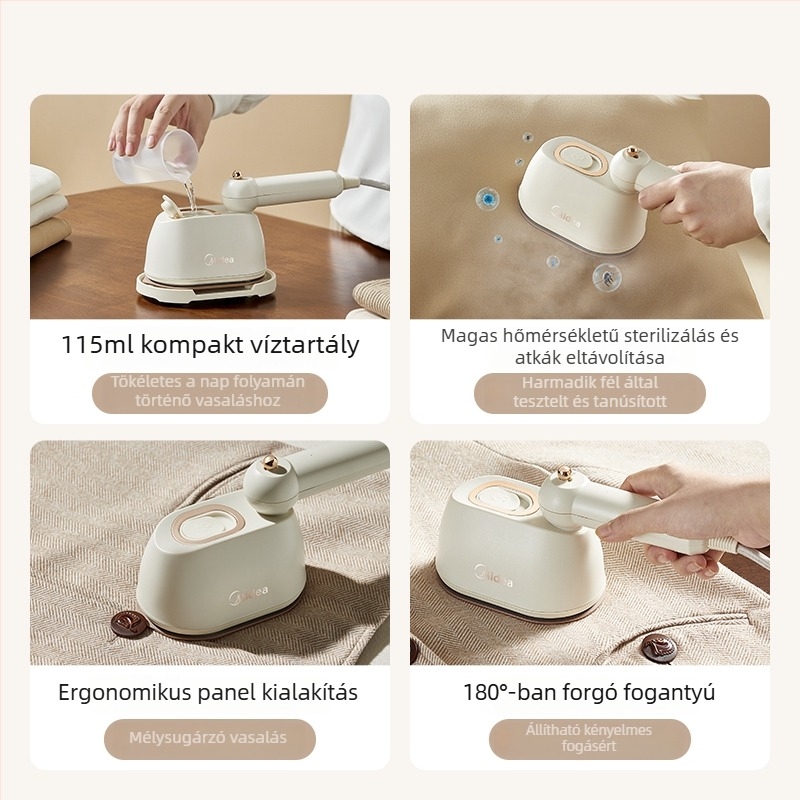 Midea

115ml kompakt víztartály

Tökéletes a nap folyamán történő vasaláshoz

Midea

Magas hőmérsékletű sterilizálás és atkák eltávolítása

Harmadik fél által tesztelt és tanúsított

Midea

Ergonomikus panel kialakítás

Mélysugárzó vasalás

Midea

180°-ban forgó fogantyú

Állítható kényelmes fogásért