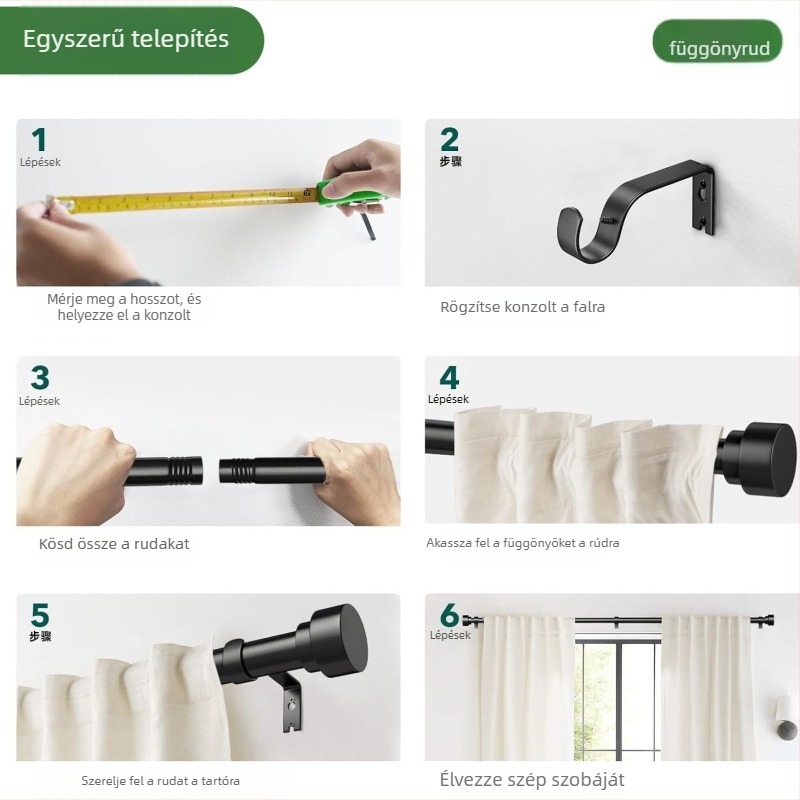 Egyszerű telepítés

függönyrud

1
Lépések

Mérje meg a hosszot, és helyezze el a konzolt

2
步骤

Rögzítse konzolt a falra

3
Lépések

Kösd össze a rudakat

4
Lépések

Akassza fel a függönyöket a rúdra

5
步骤

Szerelje fel a rudat a tartóra

6
Lépések

Élvezze szép szobáját