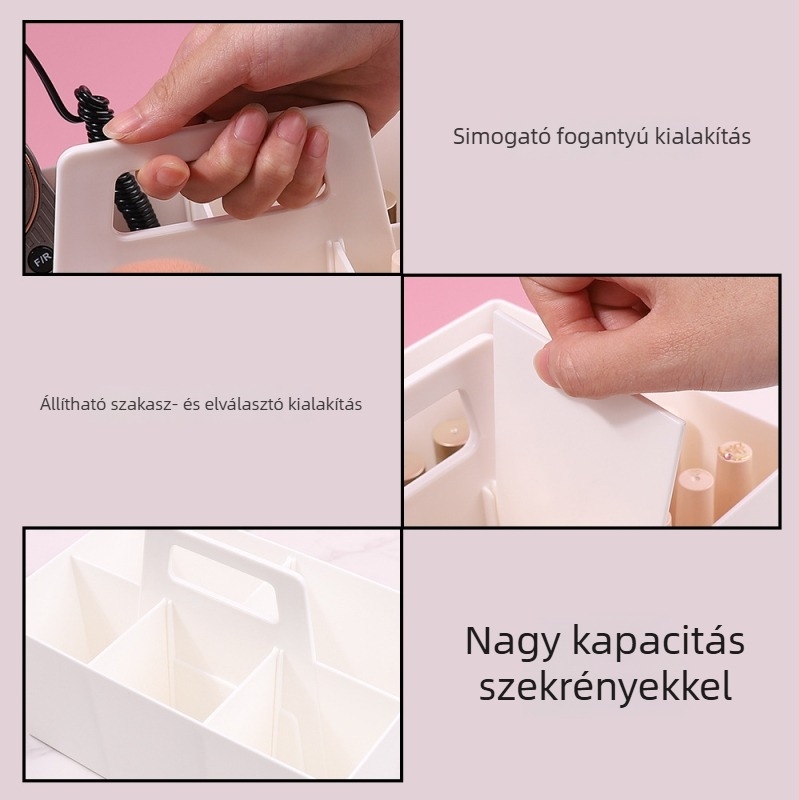 F/R

Simogató fogantyú kialakítás

Állítható szakasz- és elválasztó kialakítás

Nagy kapacitás szekrényekkel