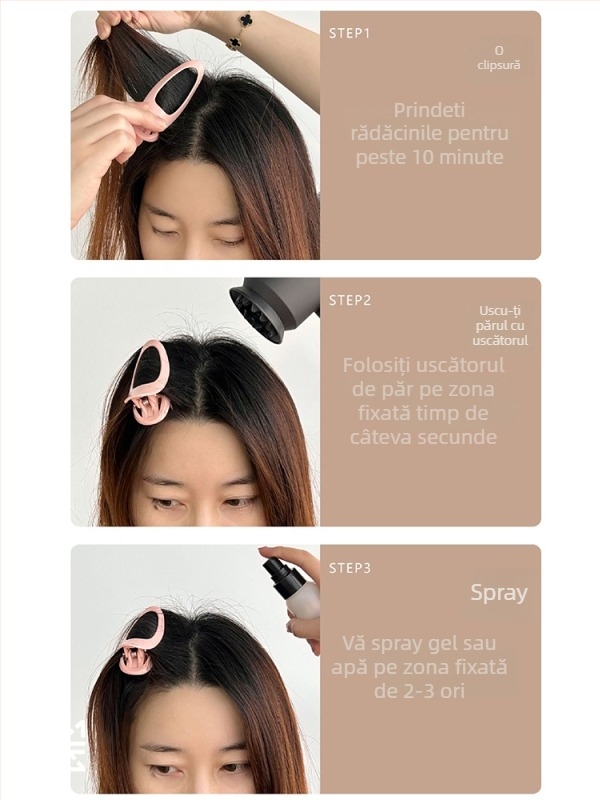 STEP1

O clipsură

Prindeti rădăcinile pentru peste 10 minute

STEP2

Uscu-ți părul cu uscătorul

Folosiți uscătorul de păr pe zona fixată timp de câteva secunde

STEP3

Spray

Vă spray gel sau apă pe zona fixată de 2-3 ori