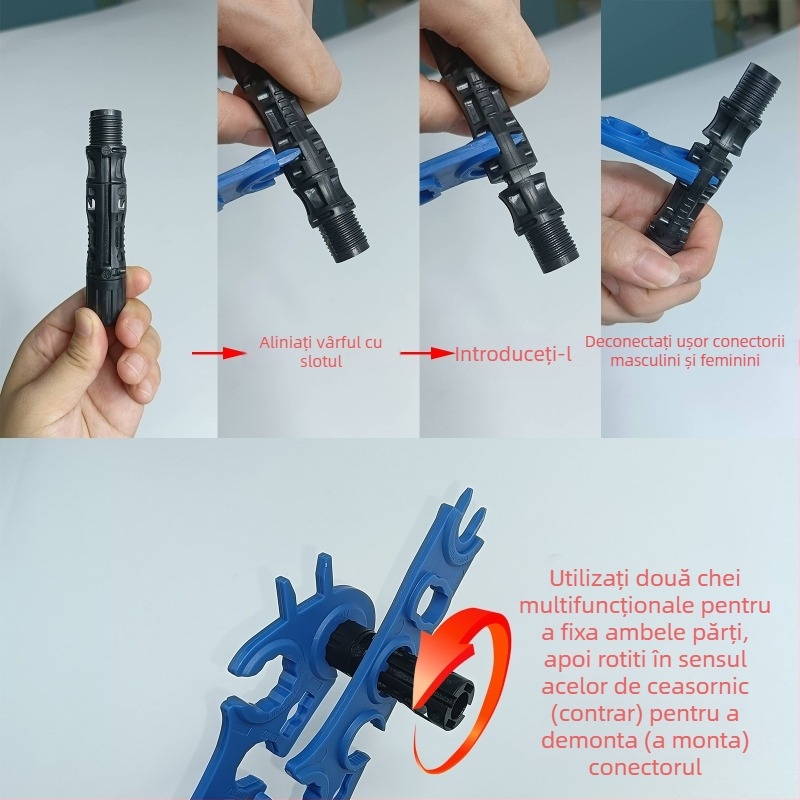 Aliniați vârful cu slotul

Introduceți-l

Deconectați ușor conectorii masculini și feminini

Utilizați două chei multifuncționale pentru a fixa ambele părți, apoi rotiti în sensul acelor de ceasornic (contrar) pentru a demonta (a monta) conectorul