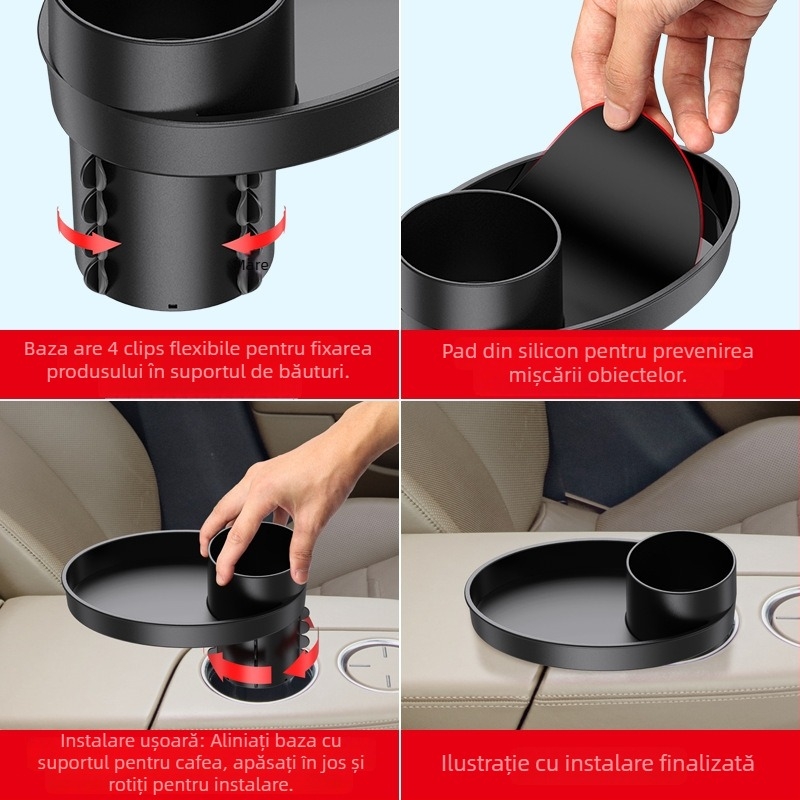 Mare

Baza are 4 clips flexibile pentru fixarea produsului în suportul de băuturi.

Pad din silicon pentru prevenirea mișcării obiectelor.

Instalare ușoară: Aliniați baza cu suportul pentru cafea, apăsați în jos și rotiți pentru instalare.

Ilustrație cu instalare finalizată