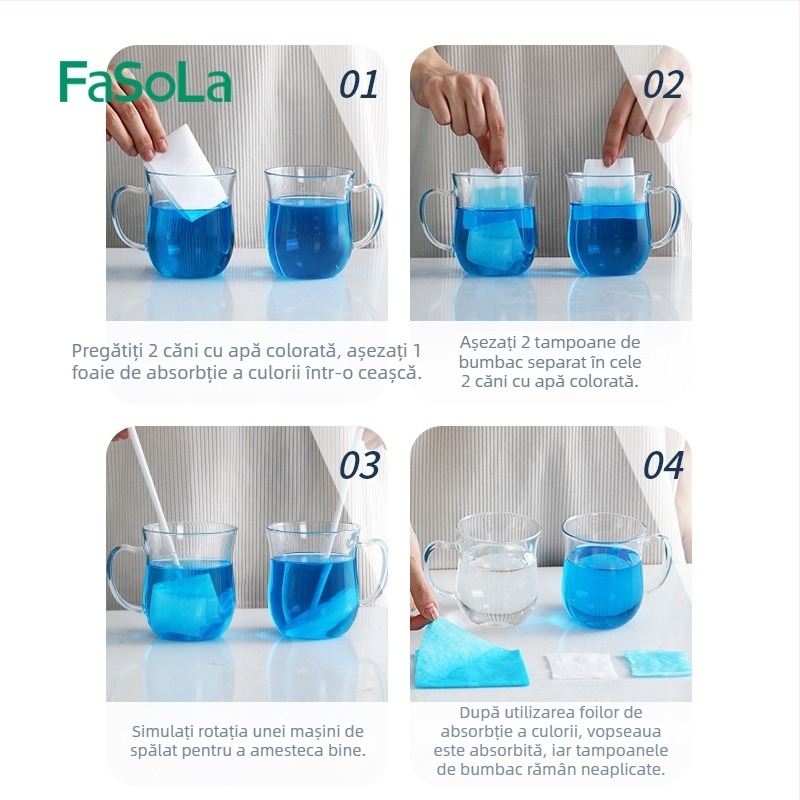 FaSoLa

01

Pregătiți 2 căni cu apă colorată, așezați 1 foaie de absorbție a culorii într-o ceașcă.

02

Așezați 2 tampoane de bumbac separat în cele 2 căni cu apă colorată.

03

Simulați rotația unei mașini de spălat pentru a amesteca bine.

04

După utilizarea foilor de absorbție a culorii, vopseaua este absorbită, iar tampoanele de bumbac rămân neaplicate.