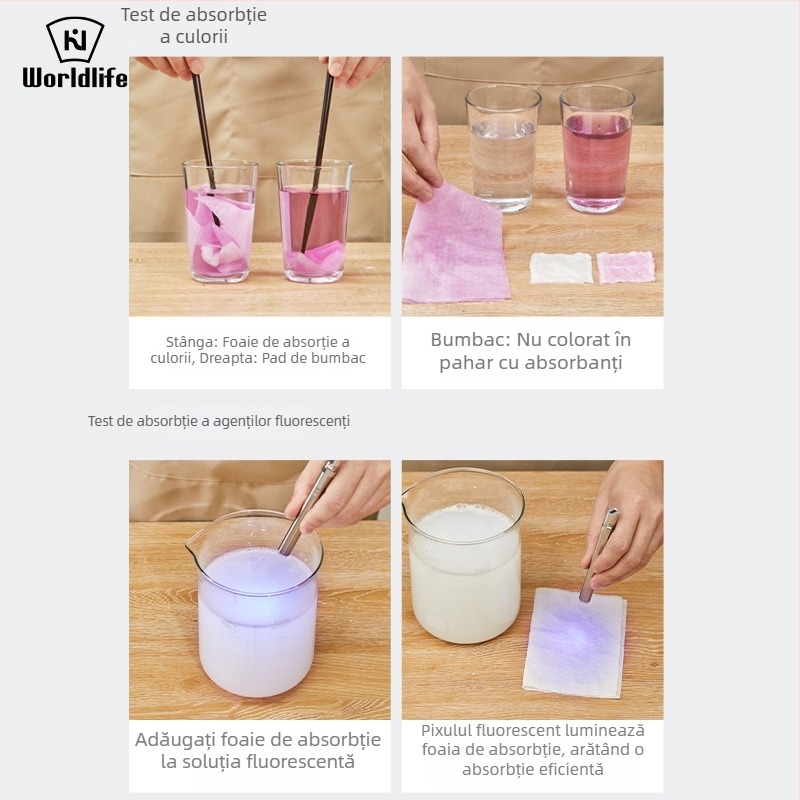 Worldlife

Test de absorbție a culorii

Stânga: Foaie de absorție a culorii, Dreapta: Pad de bumbac

Bumbac: Nu colorat în pahar cu absorbanți

Test de absorbție a agenților fluorescenți

Adăugați foaie de absorbție la soluția fluorescentă

Pixulul fluorescent luminează foaia de absorbție, arătând o absorbție eficientă