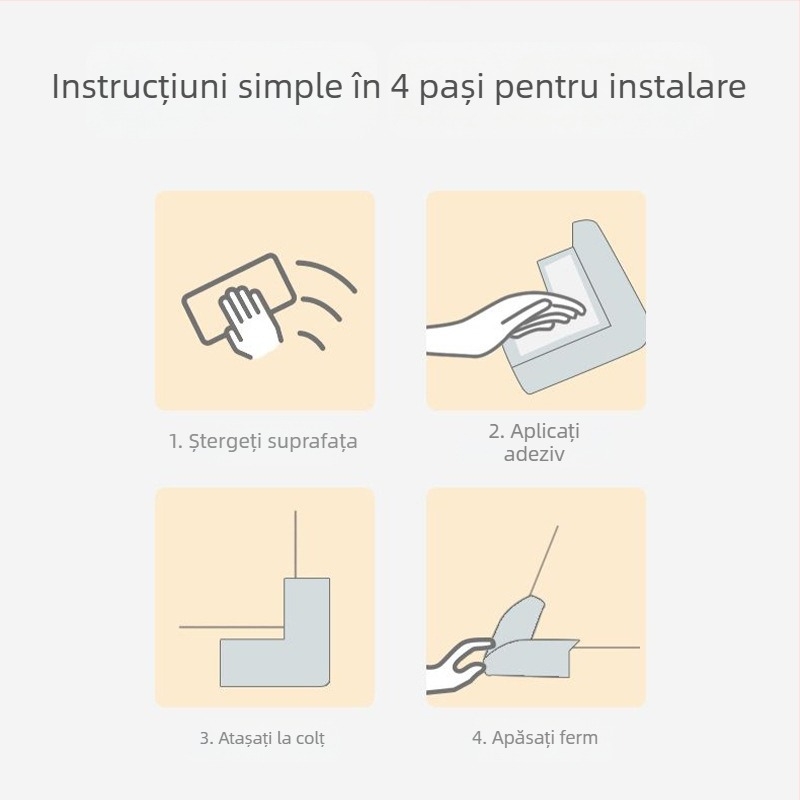 Instrucțiuni simple în 4 pași pentru instalare

1. Ștergeți suprafața

2. Aplicați adeziv

3. Atașați la colț

4. Apăsați ferm