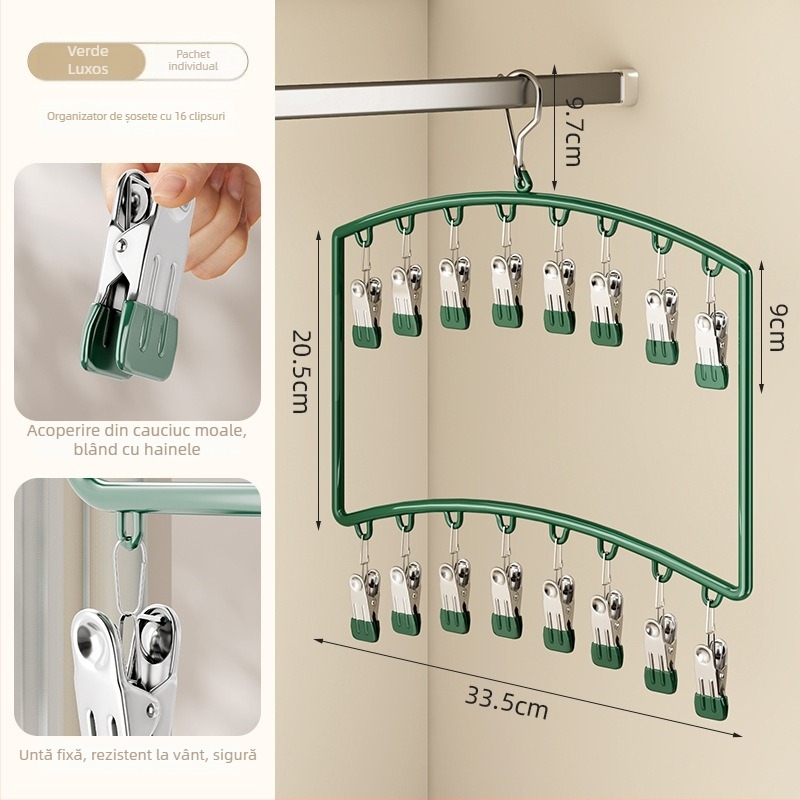 Verde Luxos

Pachet individual

Organizator de șosete cu 16 clipsuri

Acoperire din cauciuc moale, blând cu hainele

Untă fixă, rezistent la vânt, sigură

9.7cm

20.5cm

9cm

33.5cm