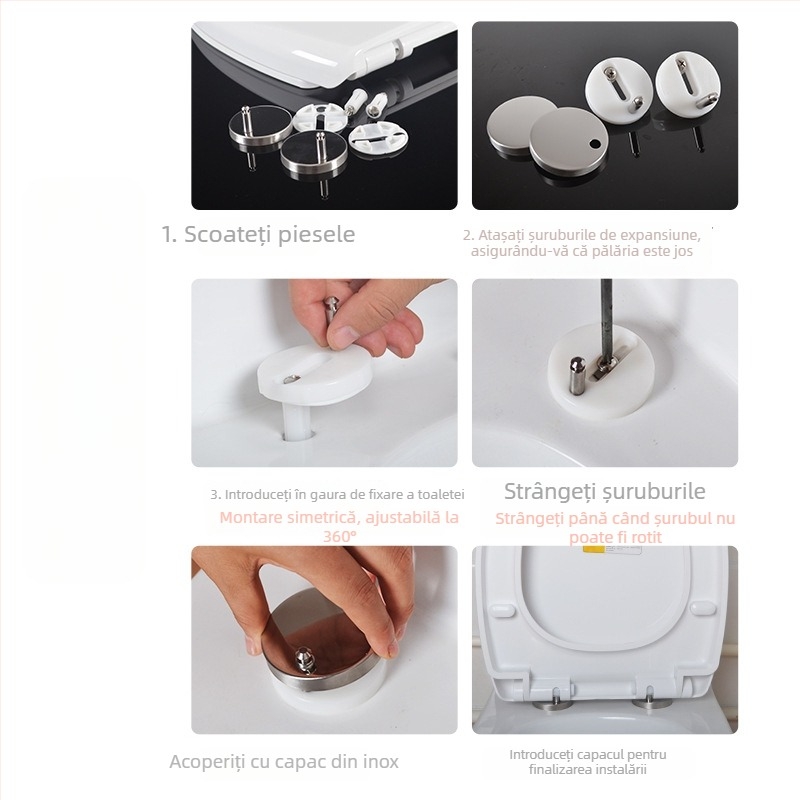 1. Scoateți piesele

2. Atașați șuruburile de expansiune, asigurându-vă că pălăria este jos

3. Introduceți în gaura de fixare a toaletei

Montare simetrică, ajustabilă la 360°

Strângeți șuruburile

Strângeți până când șurubul nu poate fi rotit

Acoperiți cu capac din inox

Introduceți capacul pentru finalizarea instalării