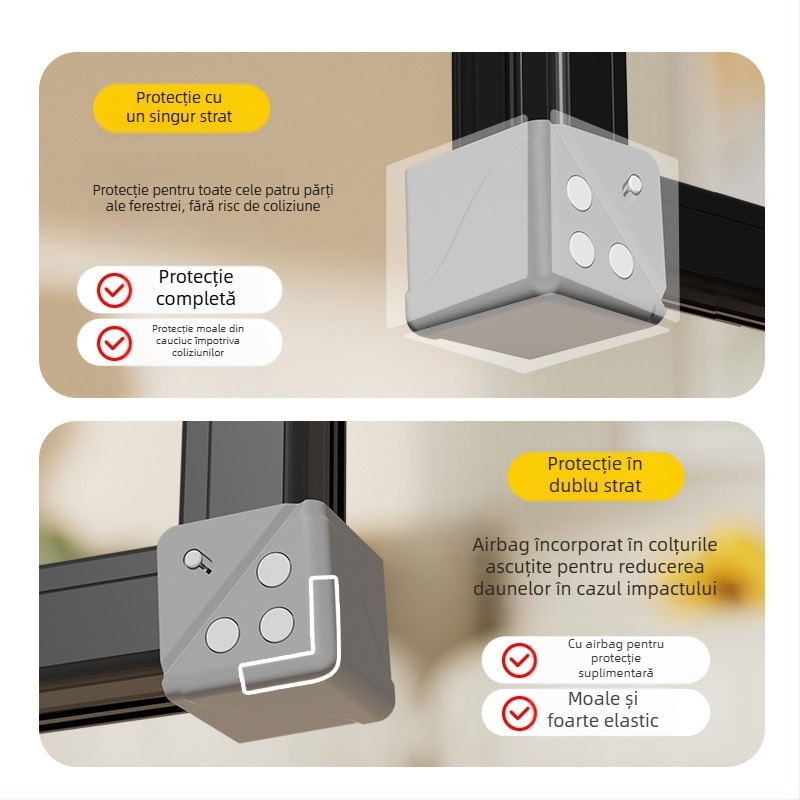 Protecție cu un singur strat

Protecție pentru toate cele patru părți ale ferestrei, fără risc de coliziune

Protecție completă

Protecție moale din cauciuc împotriva coliziunilor

Protecție în dublu strat

Airbag încorporat în colțurile ascuțite pentru reducerea daunelor în cazul impactului

Cu airbag pentru protecție suplimentară

Moale și foarte elastic