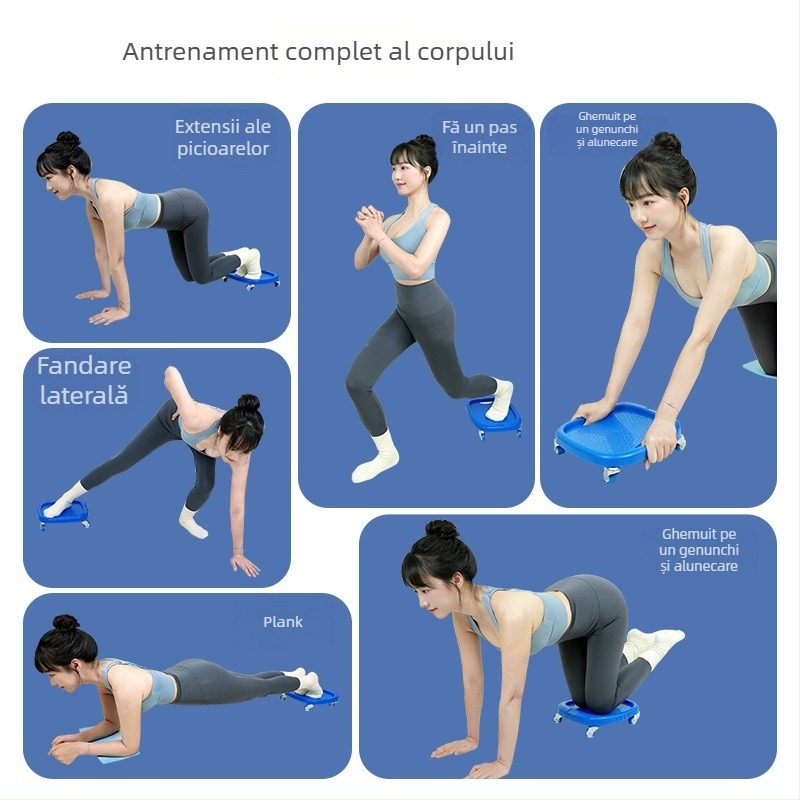 Antrenament complet al corpului

Extensii ale picioarelor

Fă un pas înainte

Ghemuit pe un genunchi și alunecare

Fandare laterală

Ghemuit pe un genunchi și alunecare

Plank