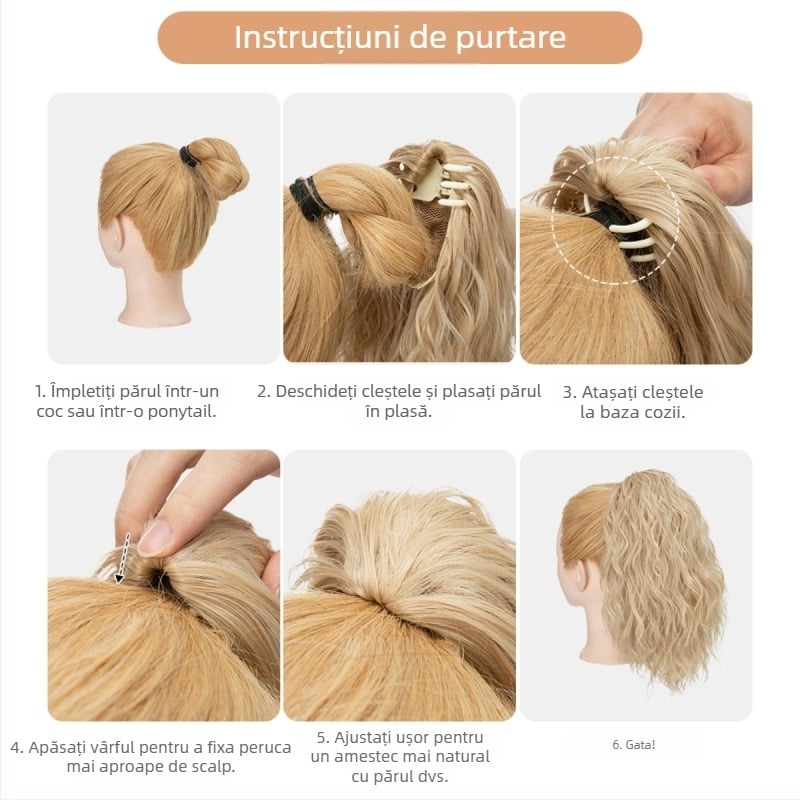 Instrucțiuni de purtare

1. Împletiți părul într-un coc sau într-o ponytail.

2. Deschideți cleștele și plasați părul în plasă.

3. Atașați cleștele la baza cozii.

4. Apăsați vârful pentru a fixa peruca mai aproape de scalp.

5. Ajustați ușor pentru un amestec mai natural cu părul dvs.

6. Gata!