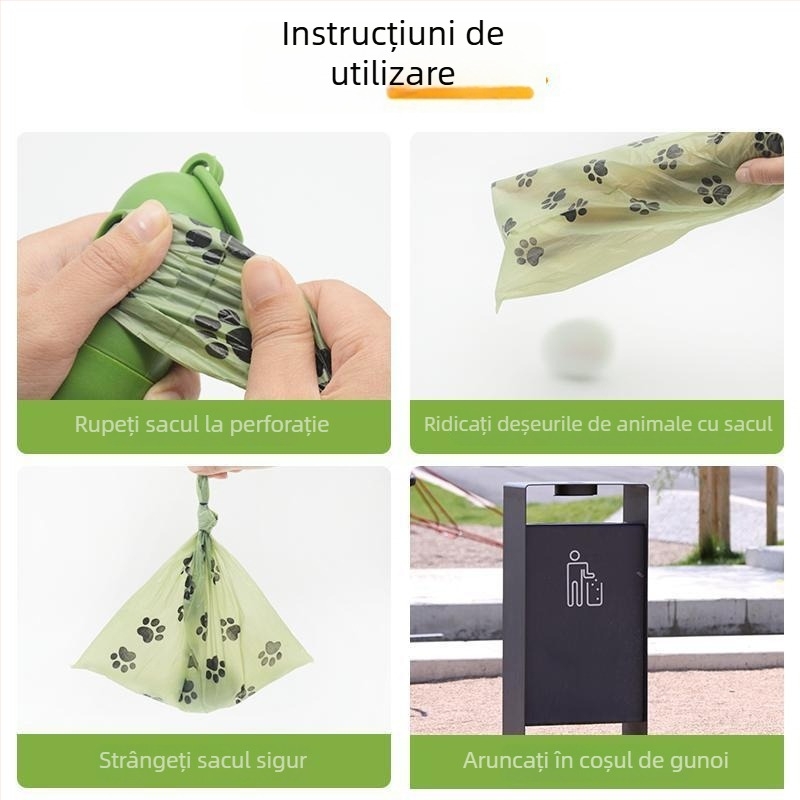 Instrucțiuni de utilizare

Rupeți sacul la perforație

Ridicați deșeurile de animale cu sacul

Strângeți sacul sigur

Aruncați în coșul de gunoi