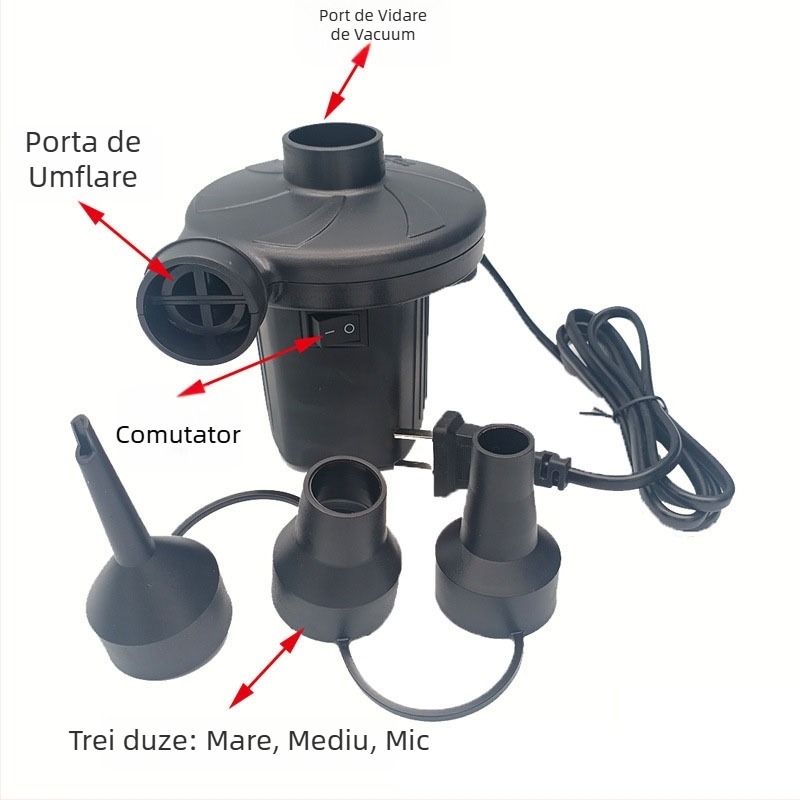 Port de Vidare de Vacuum

Porta de Umflare

Comutator

Trei duze: Mare, Mediu, Mic