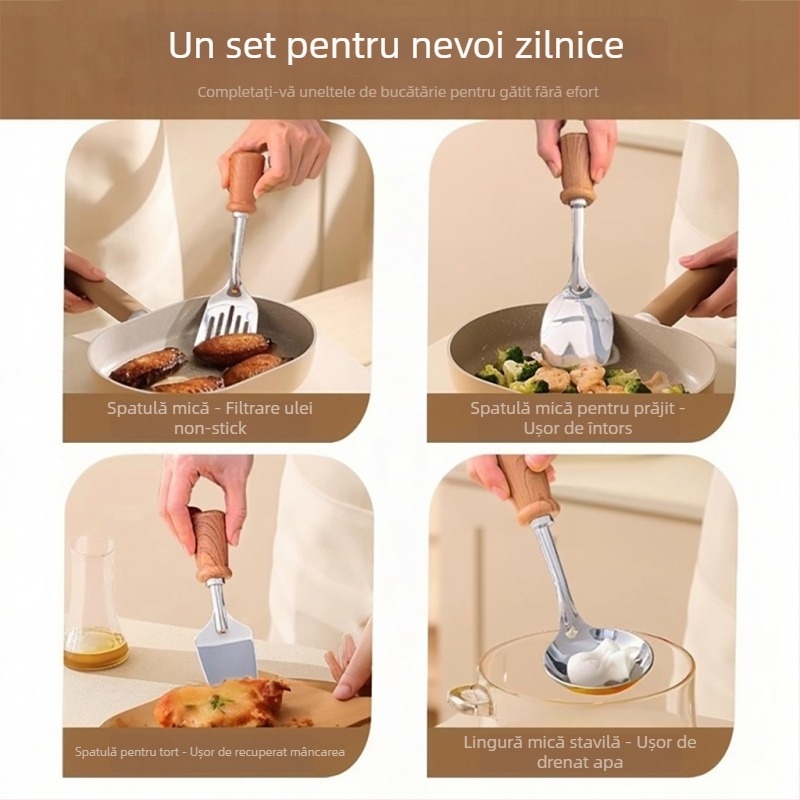 Un set pentru nevoi zilnice

Completați-vă uneltele de bucătărie pentru gătit fără efort

Spatulă mică - Filtrare ulei non-stick

Spatulă mică pentru prăjit - Ușor de întors

Spatulă pentru tort - Ușor de recuperat mâncarea

Lingură mică stavilă - Ușor de drenat apa