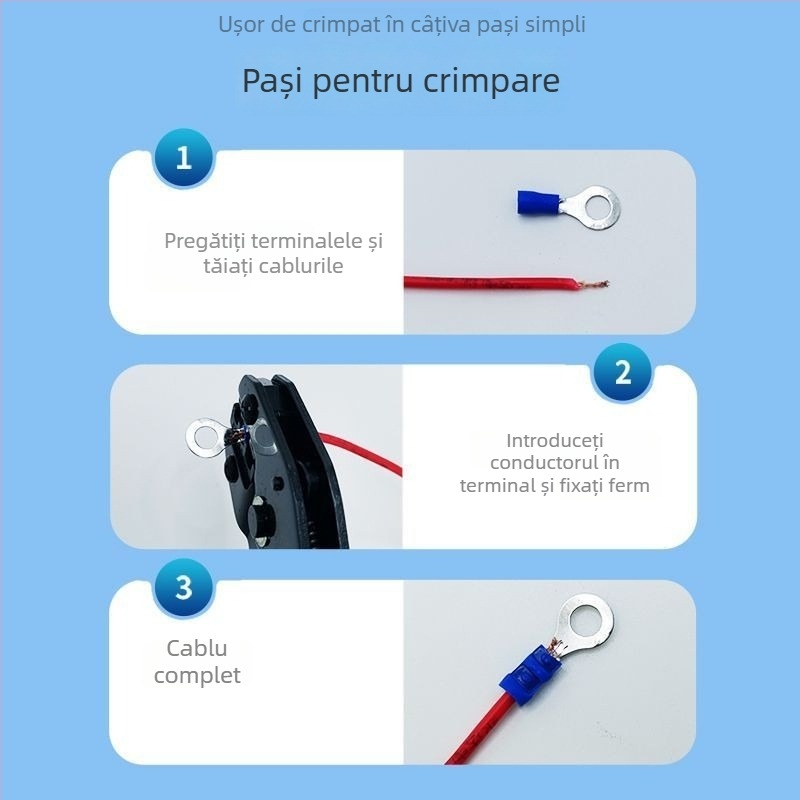 Ușor de crimpat în câțiva pași simpli

Pași pentru crimpare

1

Pregătiți terminalele și tăiați cablurile

2

Introduceți conductorul în terminal și fixați ferm

3

Cablu complet