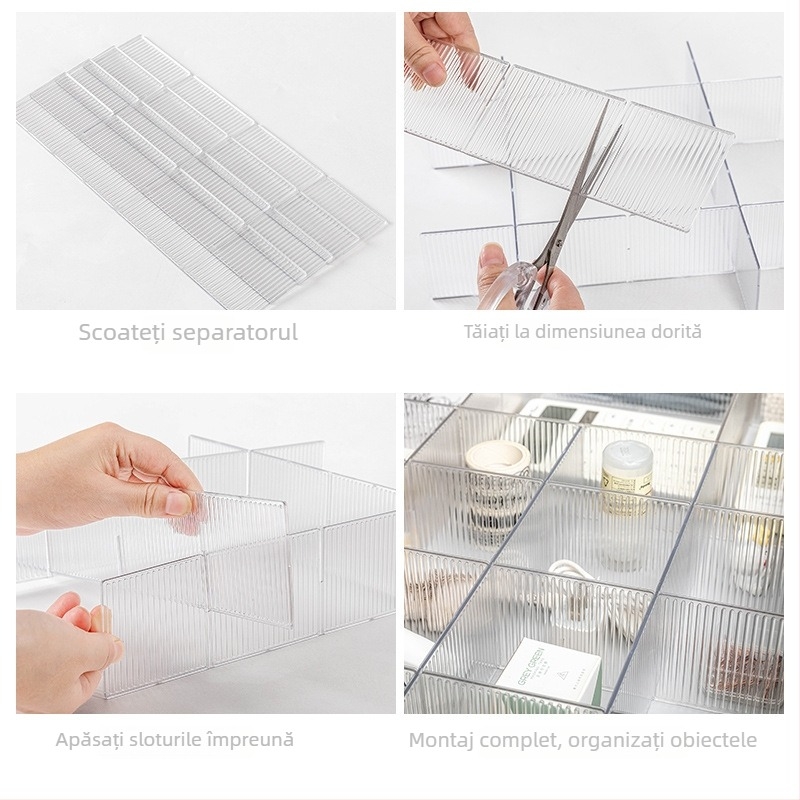 Scoateți separatorul

Tăiați la dimensiunea dorită

Apăsați sloturile împreună

GREY GREEN

Montaj complet, organizați obiectele