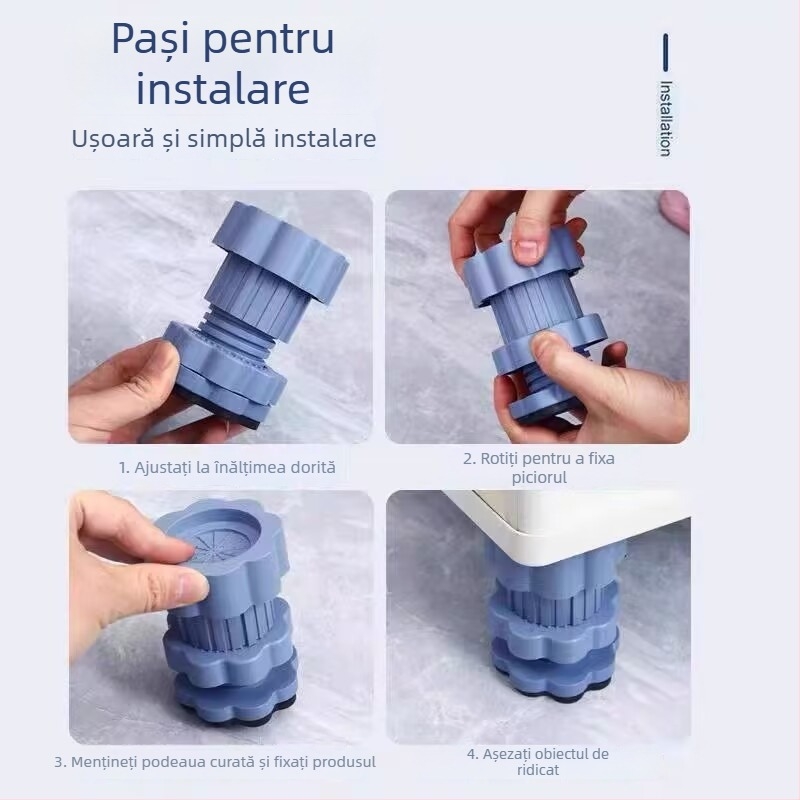 Pași pentru instalare

Ușoară și simplă instalare

Installation

1. Ajustați la înălțimea dorită

2. Rotiți pentru a fixa piciorul

3. Mențineți podeaua curată și fixați produsul

4. Așezați obiectul de ridicat