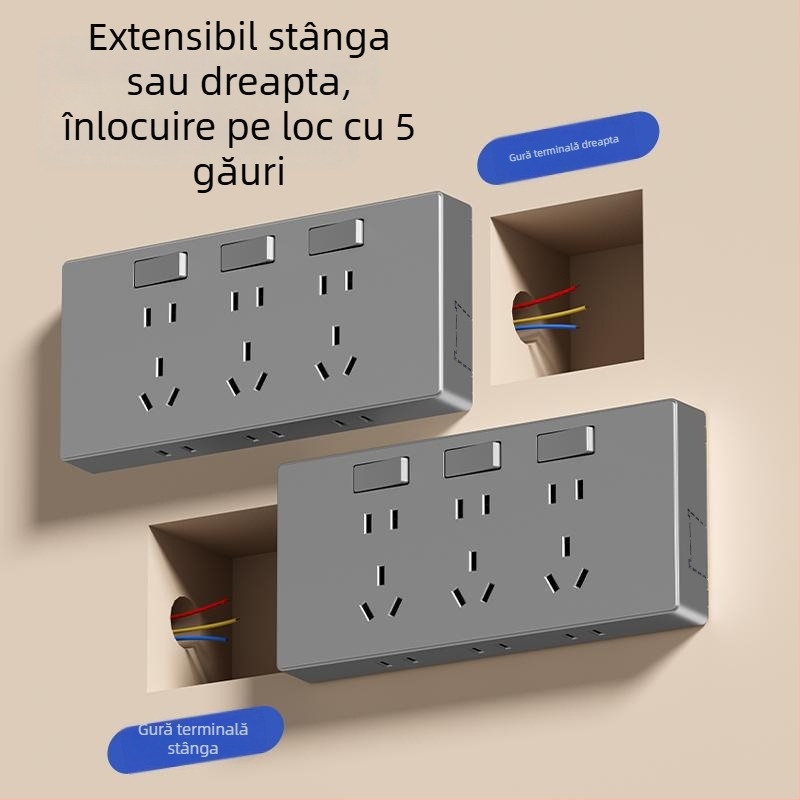 Extensibil stânga sau dreapta, înlocuire pe loc cu 5 găuri

Gură terminală dreapta

Gură terminală stânga