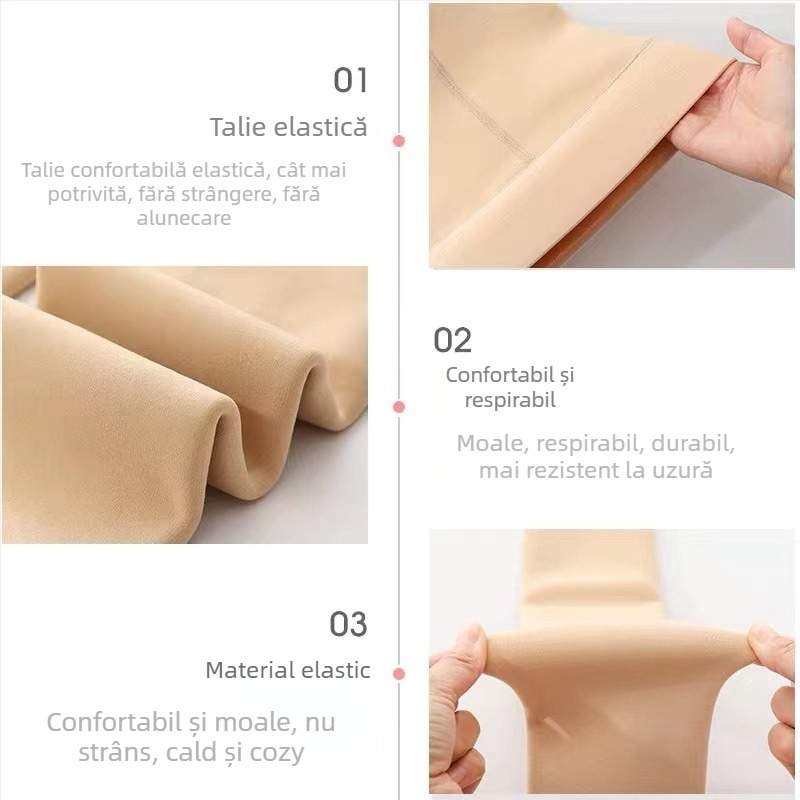 01

Talie elastică

Talie confortabilă elastică, cât mai potrivită, fără strângere, fără alunecare

02

Confortabil și respirabil

Moale, respirabil, durabil, mai rezistent la uzură

03

Material elastic

Confortabil și moale, nu strâns, cald și cozy