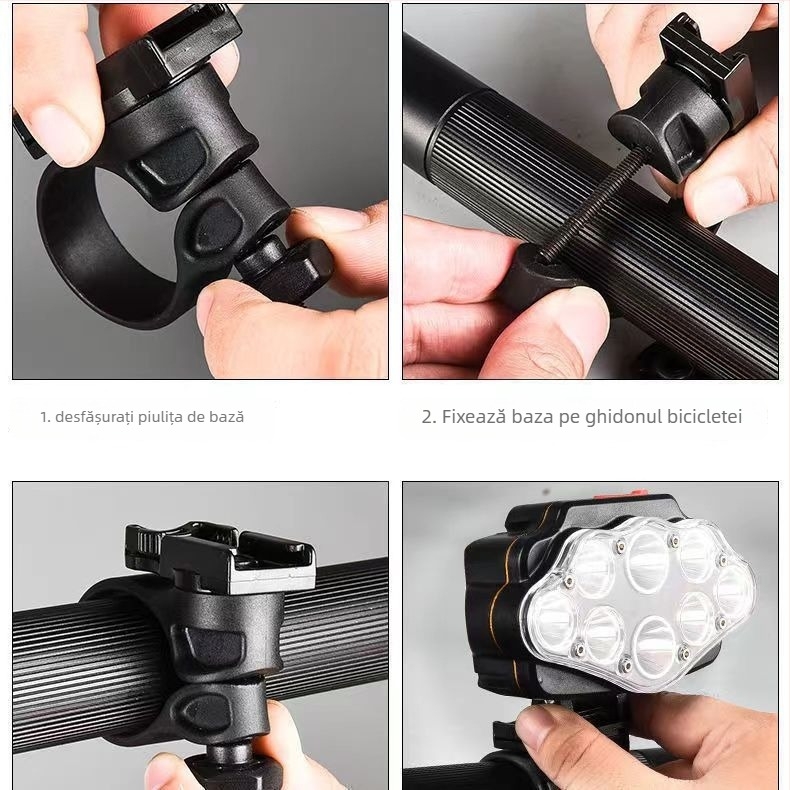 1. desfășurați piulița de bază

2. Fixează baza pe ghidonul bicicletei