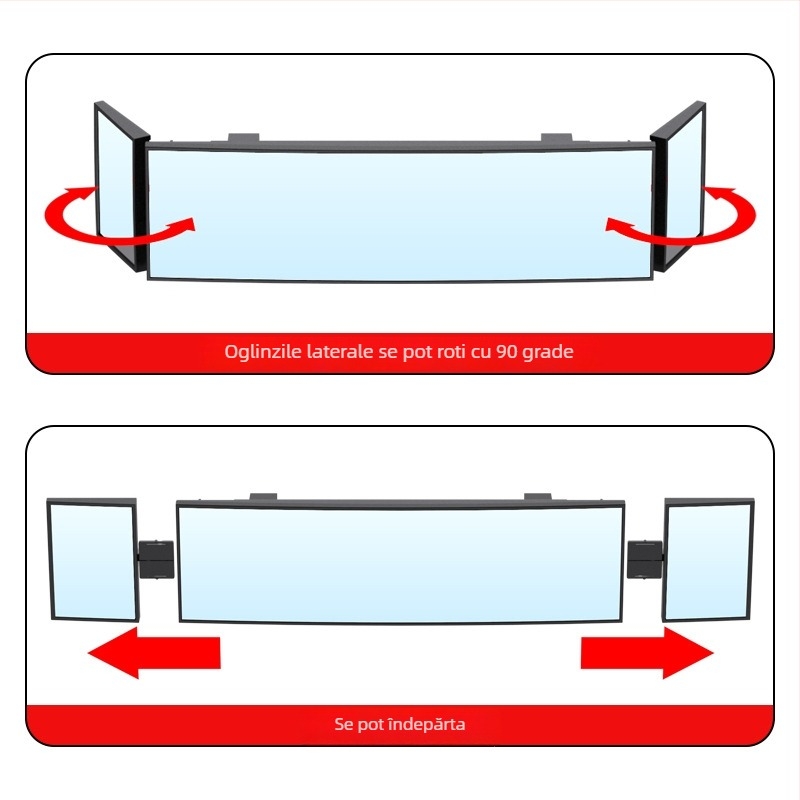 Oglinzile laterale se pot roti cu 90 grade

Se pot îndepărta