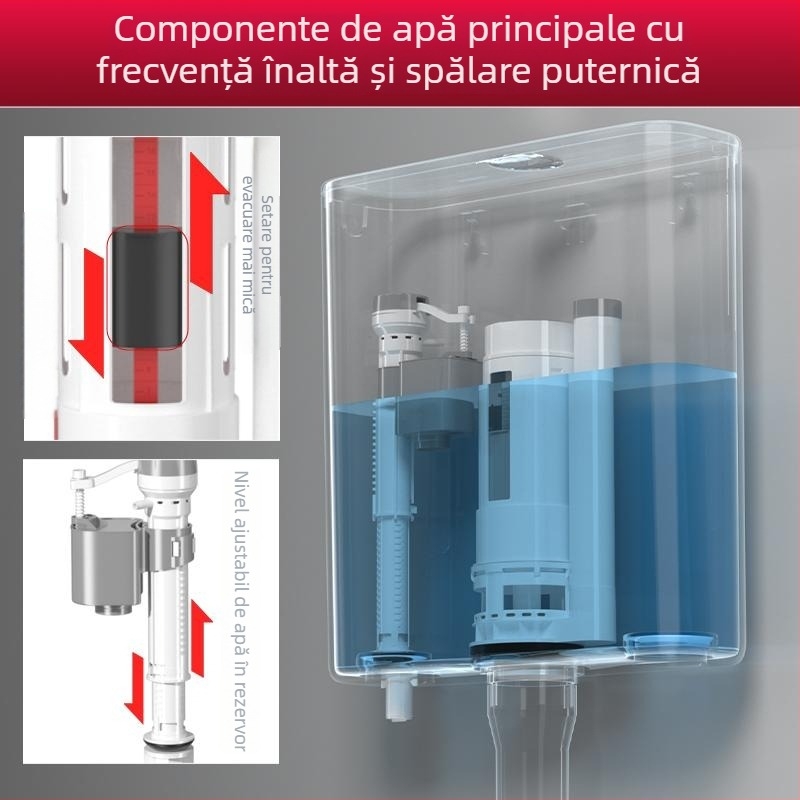 Componente de apă principale cu frecvență înaltă și spălare puternică

Setare pentru evacuare mai mică

Nivel ajustabil de apă în rezervor