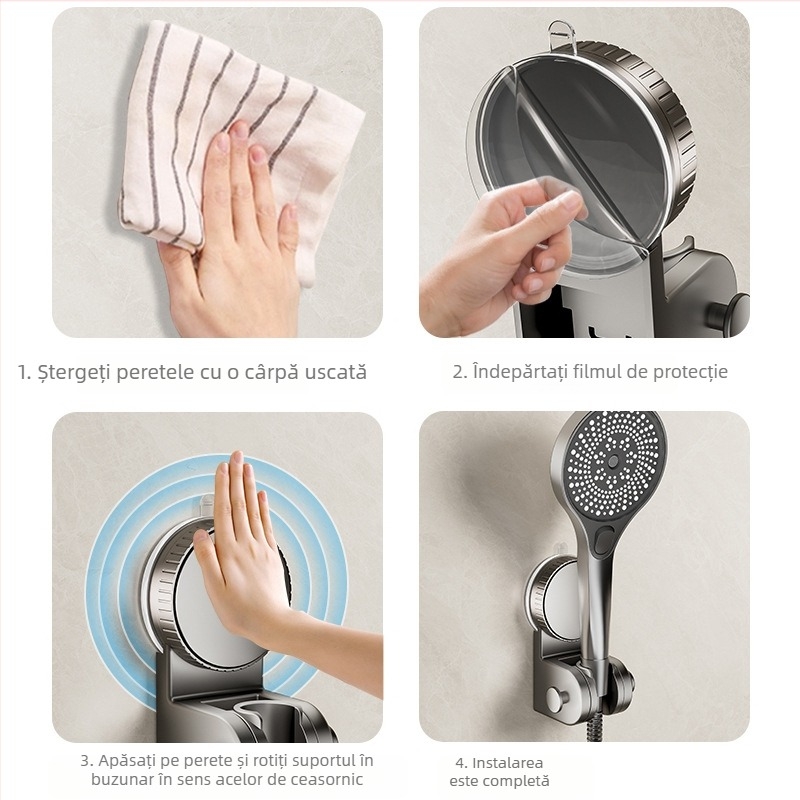 1. Ștergeți peretele cu o cârpă uscată

2. Îndepărtați filmul de protecție

3. Apăsați pe perete și rotiți suportul în buzunar în sens acelor de ceasornic

4. Instalarea este completă