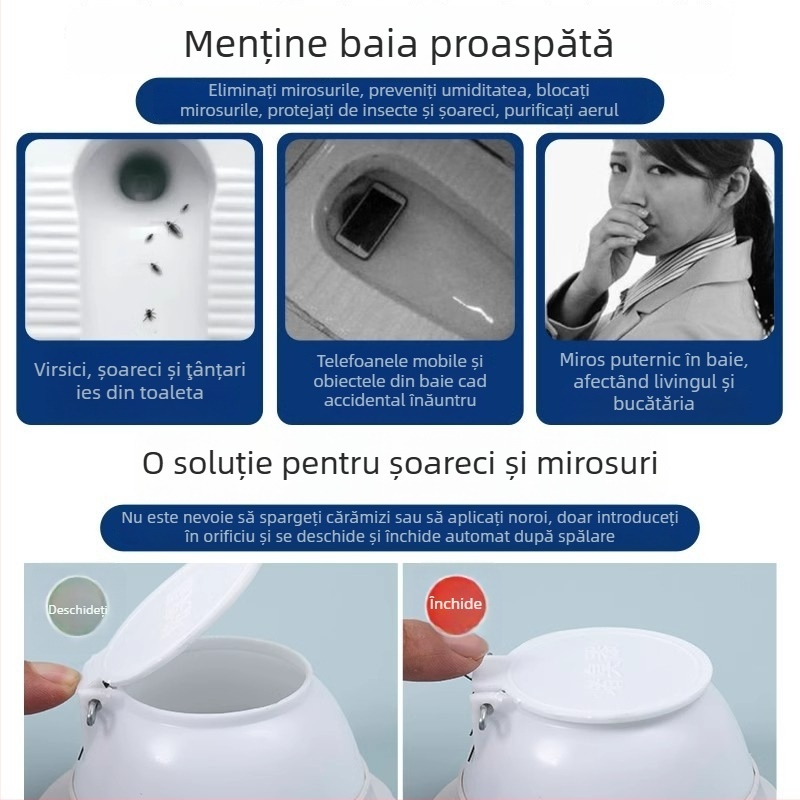 Menține baia proaspătă

Eliminați mirosurile, preveniți umiditatea, blocați mirosurile, protejați de insecte și șoareci, purificați aerul

Virsici, șoareci și țânțari ies din toaleta

Telefoanele mobile și obiectele din baie cad accidental înăuntru

Miros puternic în baie, afectând livingul și bucătăria

O soluție pentru șoareci și mirosuri

Nu este nevoie să spargeți cărămizi sau să aplicați noroi, doar introduceți în orificiu și se deschide și închide automat după spălare

Deschideți

Închide