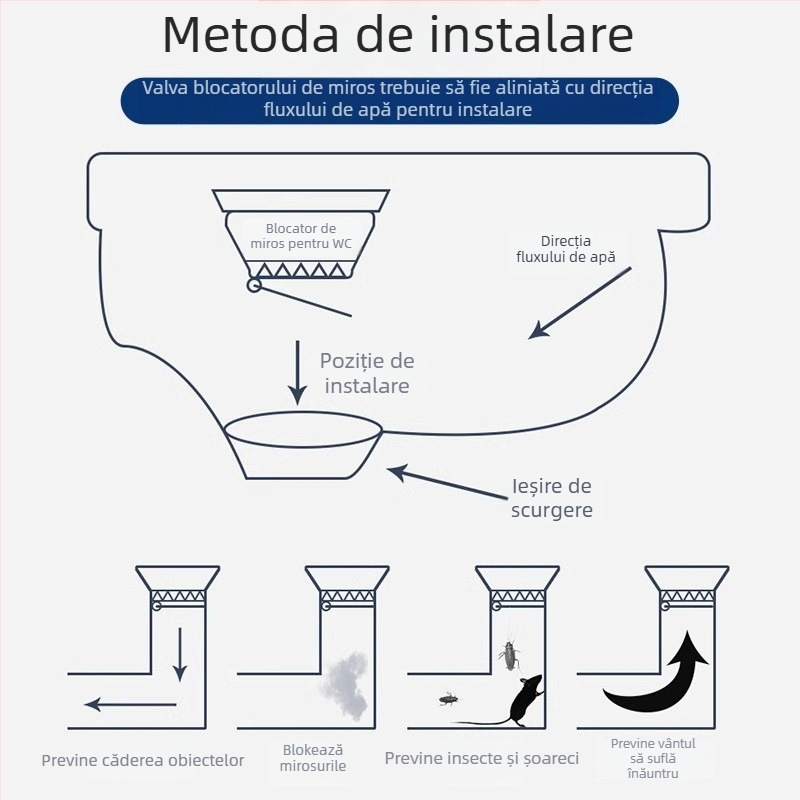 Metoda de instalare

Valva blocatorului de miros trebuie să fie aliniată cu direcția fluxului de apă pentru instalare

Blocator de miros pentru WC

Direcția fluxului de apă

Poziție de instalare

Ieșire de scurgere

Previne căderea obiectelor

Blokează mirosurile

Previne insecte și șoareci

Previne vântul să suflă înăuntru