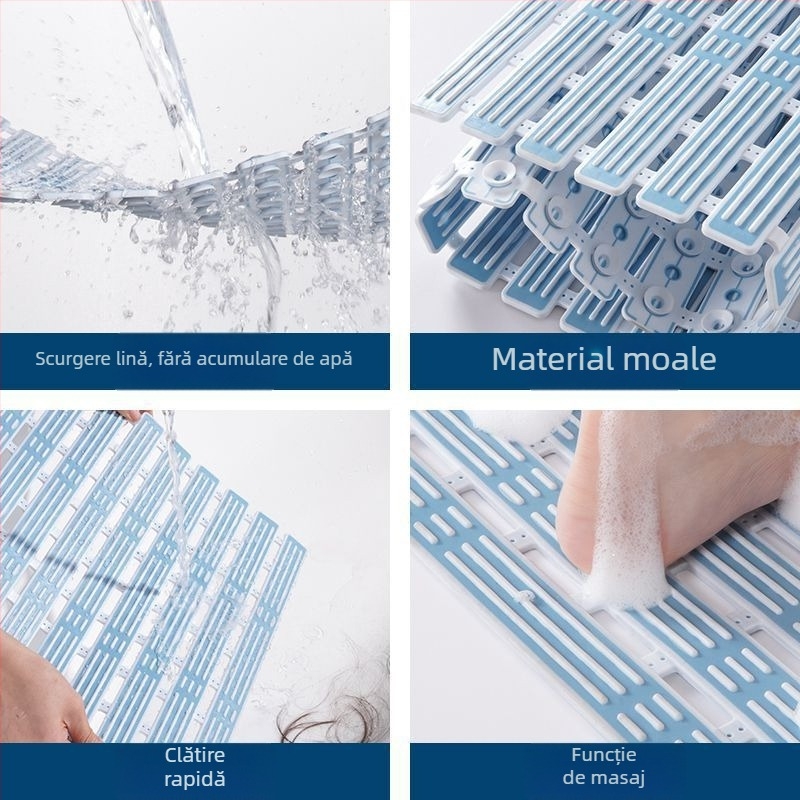 Scurgere lină, fără acumulare de apă

Material moale

Clătire rapidă

Funcție de masaj