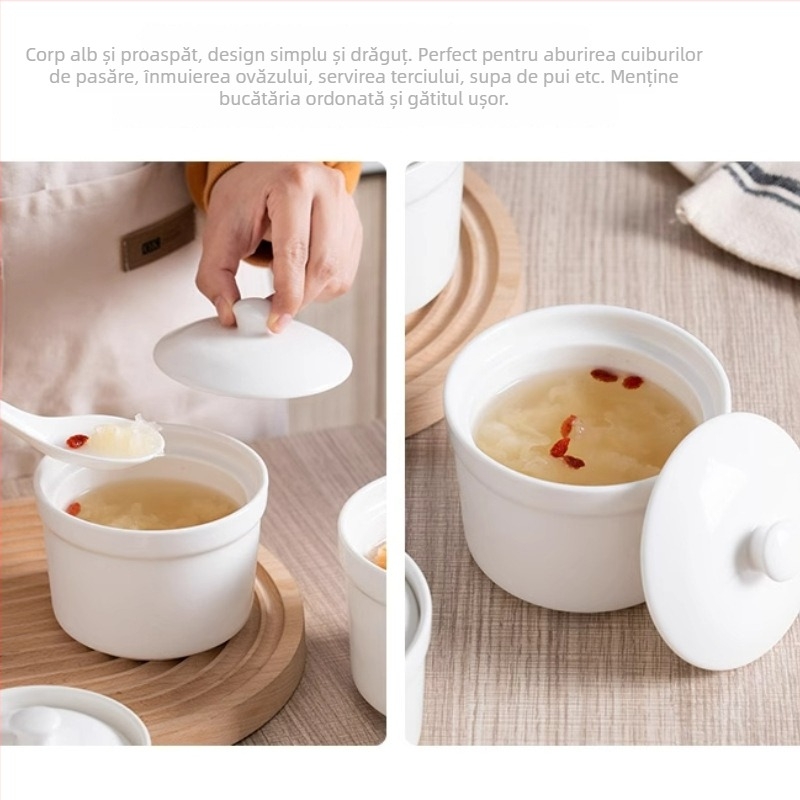 Corp alb și proaspăt, design simplu și drăguț. Perfect pentru aburirea cuiburilor de pasăre, înmuierea ovăzului, servirea terciului, supa de pui etc. Menține bucătăria ordonată și gătitul ușor.